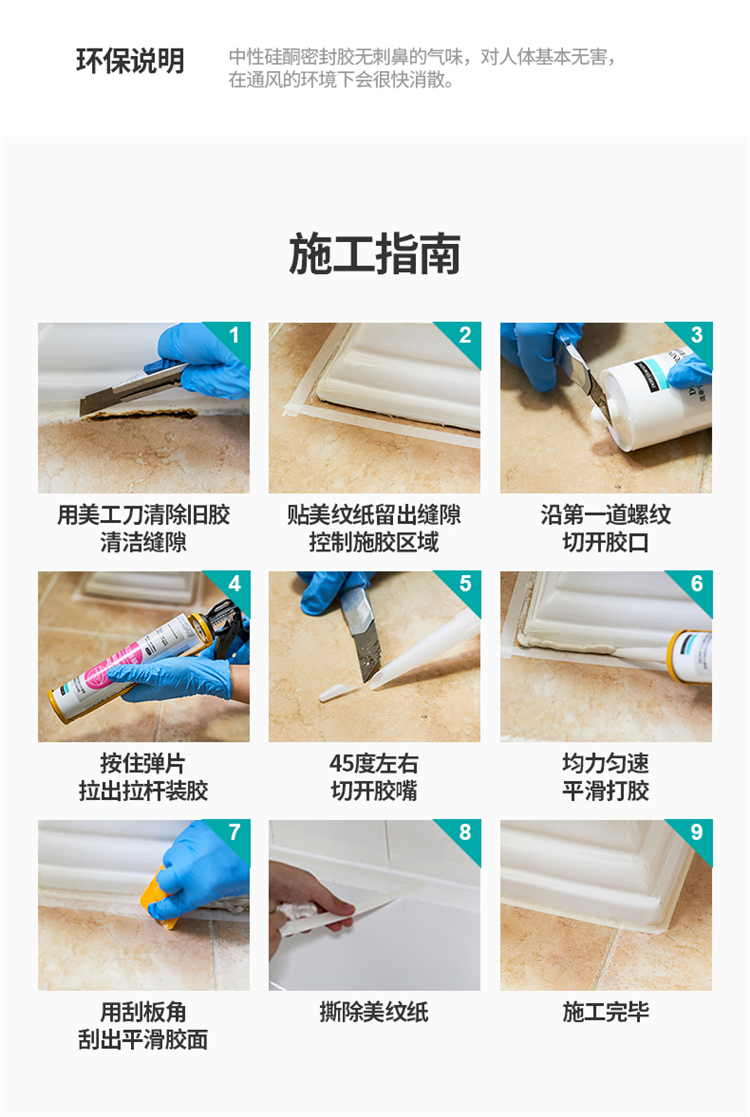 环保说明

中性硅酮密封胶无刺鼻的气味，对人体基本无害，在通风的环境下会很快消散。

施工指南

1
用美工刀清除旧胶
清洁缝隙

2
贴美纹纸留出缝隙
控制施胶区域

3
沿第一道螺纹
切开胶口

4
按住弹片
拉出拉杆装胶

5
45度左右
切开胶嘴

6
均力匀速
平滑打胶

7
用刮板角
刮出平滑胶面

8
撕除美纹纸

9
施工完毕