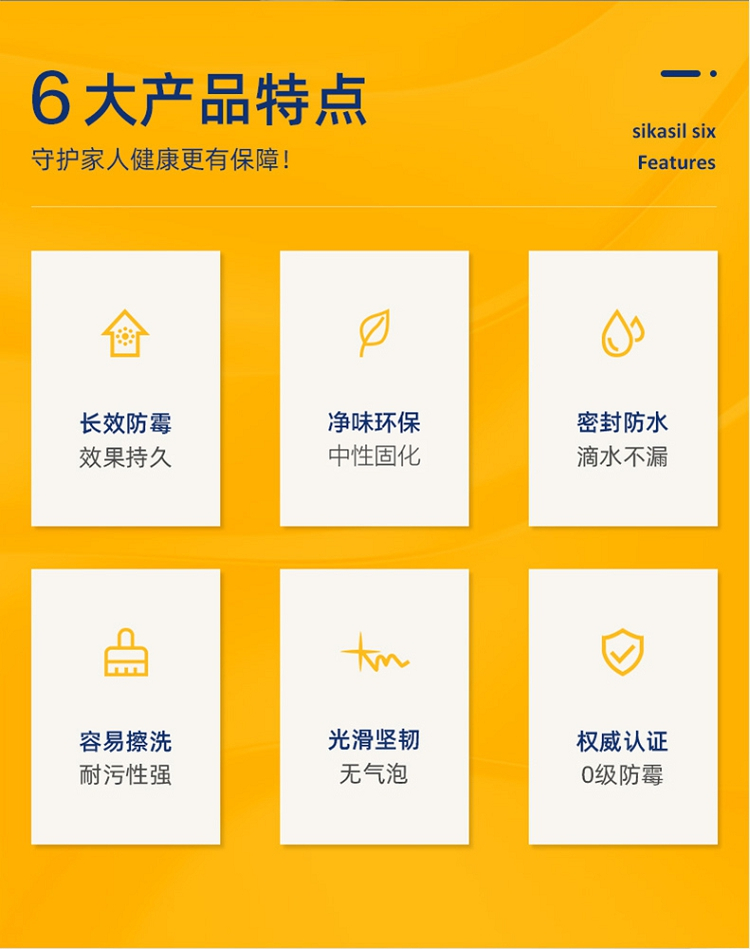 6大产品特点
守护家人健康更有保障!

sikasil six
Features

长效防霉
效果持久

净味环保
中性固化

密封防水
滴水不漏

容易擦洗
耐污性强

光滑坚韧
无气泡

权威认证
0级防霉