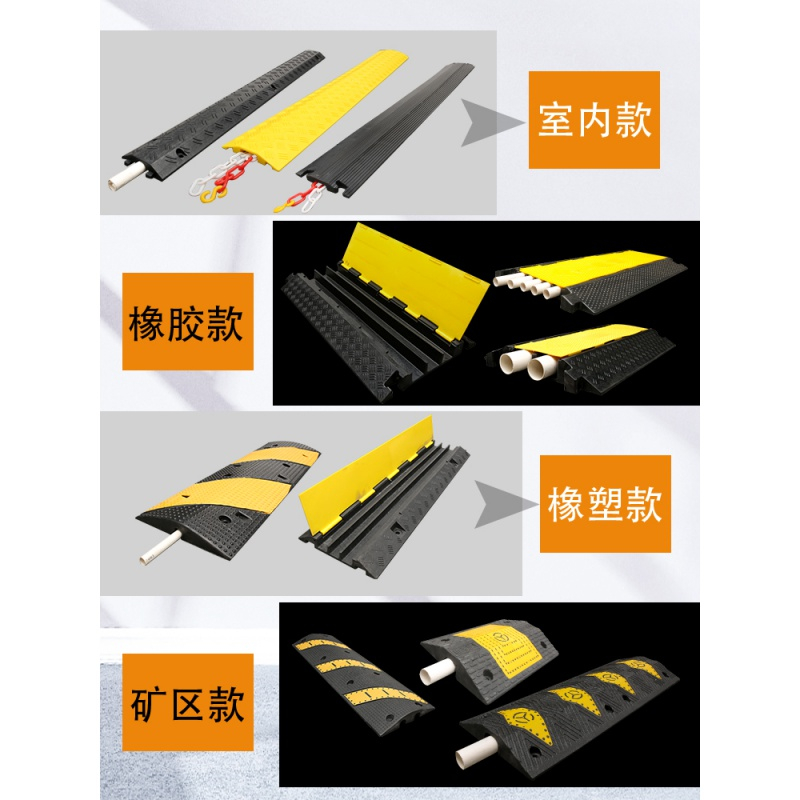 室内款

橡胶款

橡塑款

矿区款