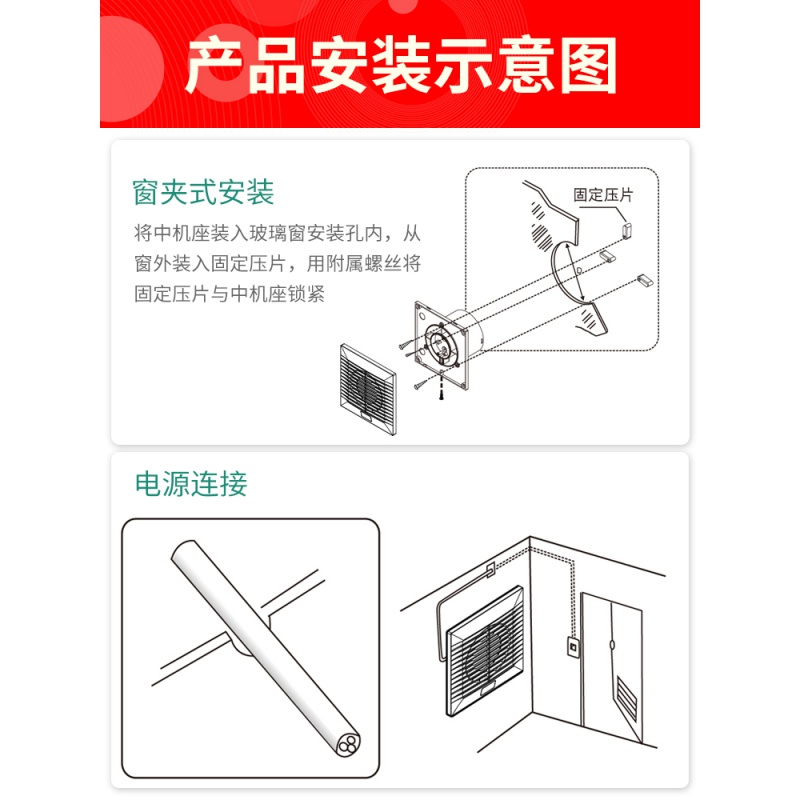 产品安装示意图

窗夹式安装

将中机座装入玻璃窗安装孔内，从窗外装入固定压片，用附属螺丝将固定压片与中机座锁紧

固定压片

电源连接