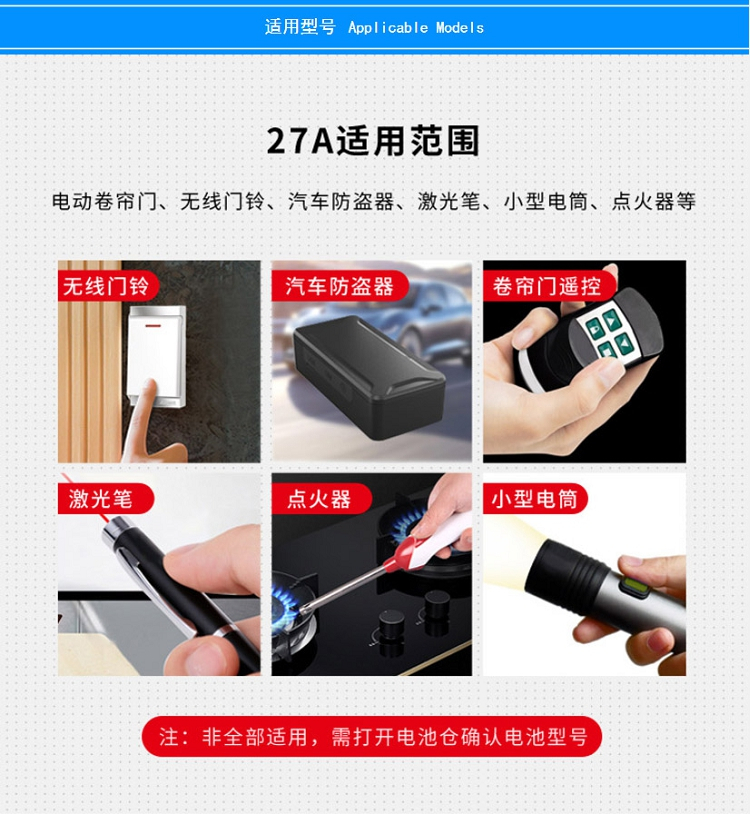 适用型号 Applicable Models

27A适用范围

电动卷帘门、无线门铃、汽车防盗器、激光笔、小型电筒、点火器等

无线门铃

汽车防盗器

卷帘门遥控

激光笔

点火器

小型电筒

注：非全部适用，需打开电池仓确认电池型号