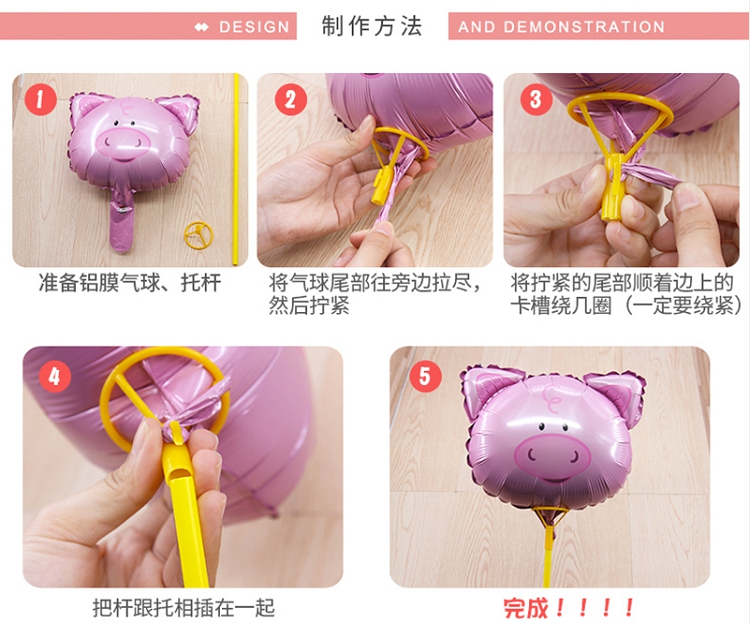 DESIGN 制作方法 AND DEMONSTRATION

1
准备铝膜气球、托杆

2
将气球尾部往旁边拉尽，然后拧紧

3
将拧紧的尾部顺着边上的卡槽绕几圈（一定要绕紧）

4
把杆跟托相插在一起

5
完成！！！！