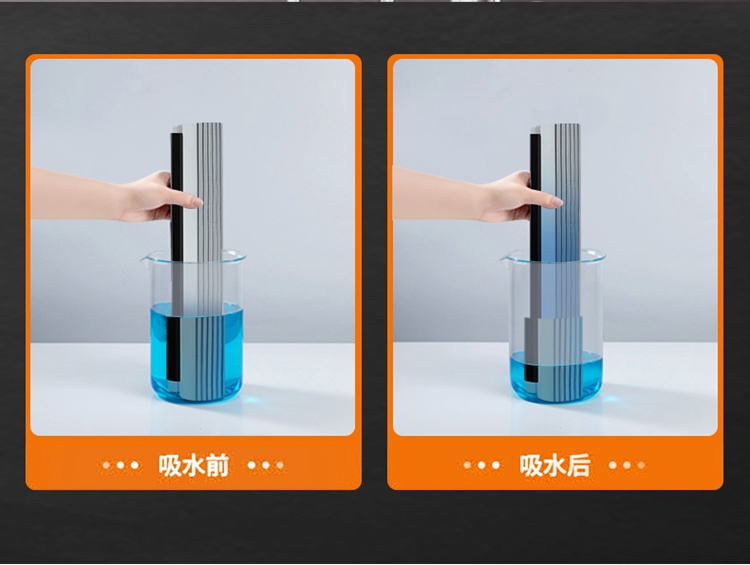 吸水前

吸水后