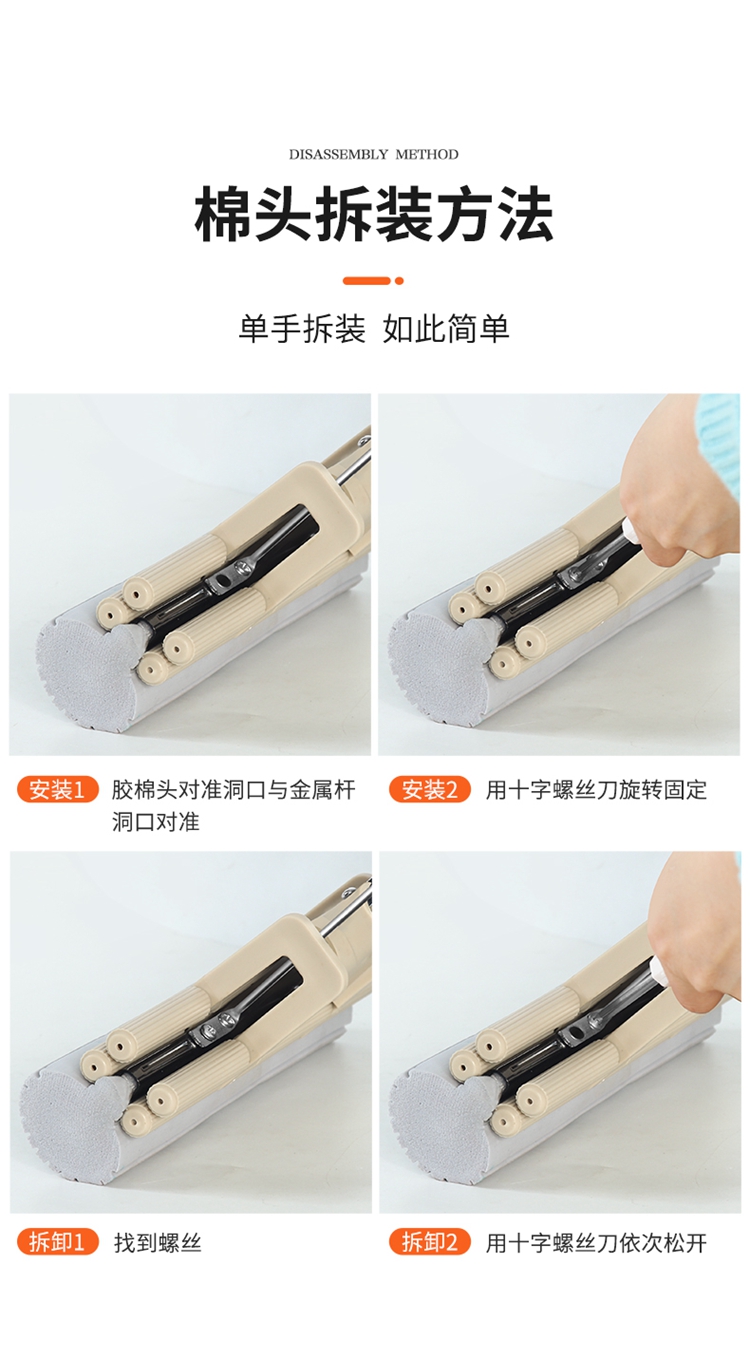 DISASSEMBLY METHOD

棉头拆装方法

单手拆装 如此简单

安装1 胶棉头对准洞口与金属杆洞口对准

安装2 用十字螺丝刀旋转固定

拆卸1 找到螺丝

拆卸2 用十字螺丝刀依次松开