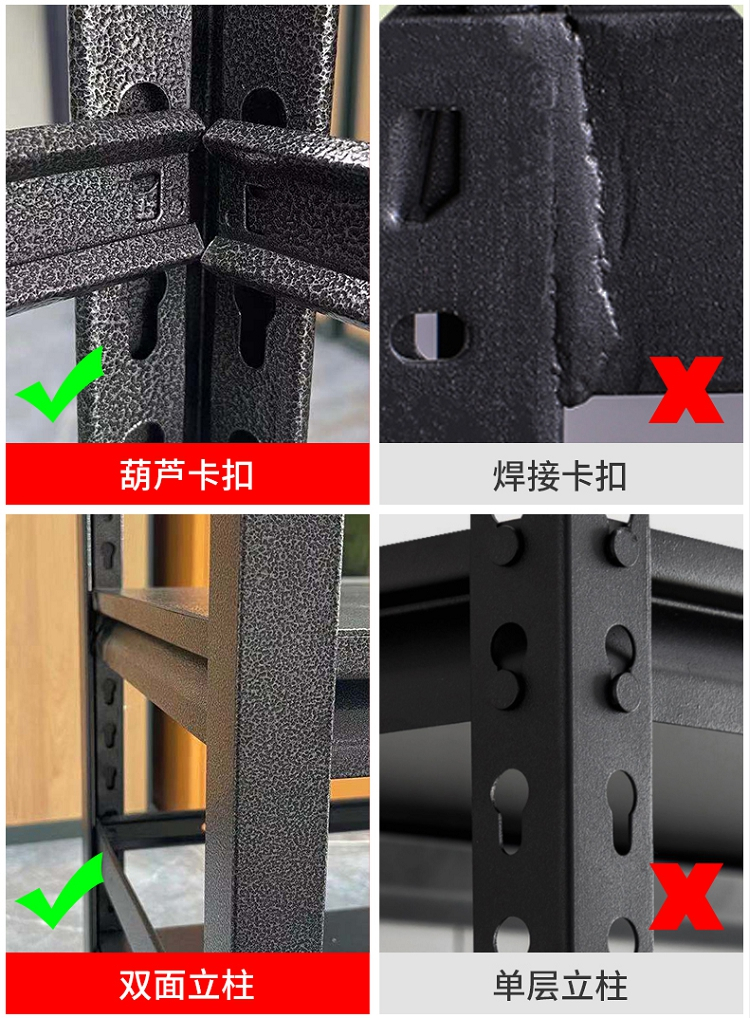 葫芦卡扣

焊接卡扣

双面立柱

单层立柱