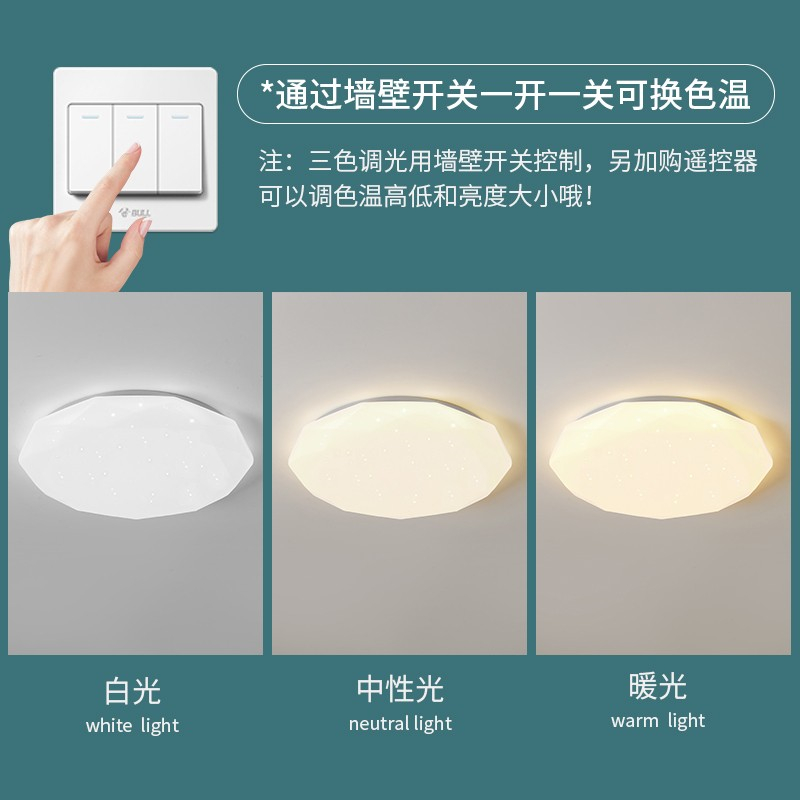 BULL

*通过墙壁开关一开一关可换色温

注：三色调光用墙壁开关控制，另加购遥控器可以调色温高低和亮度大小哦！

白光
white light

中性光
neutral light

暖光
warm light