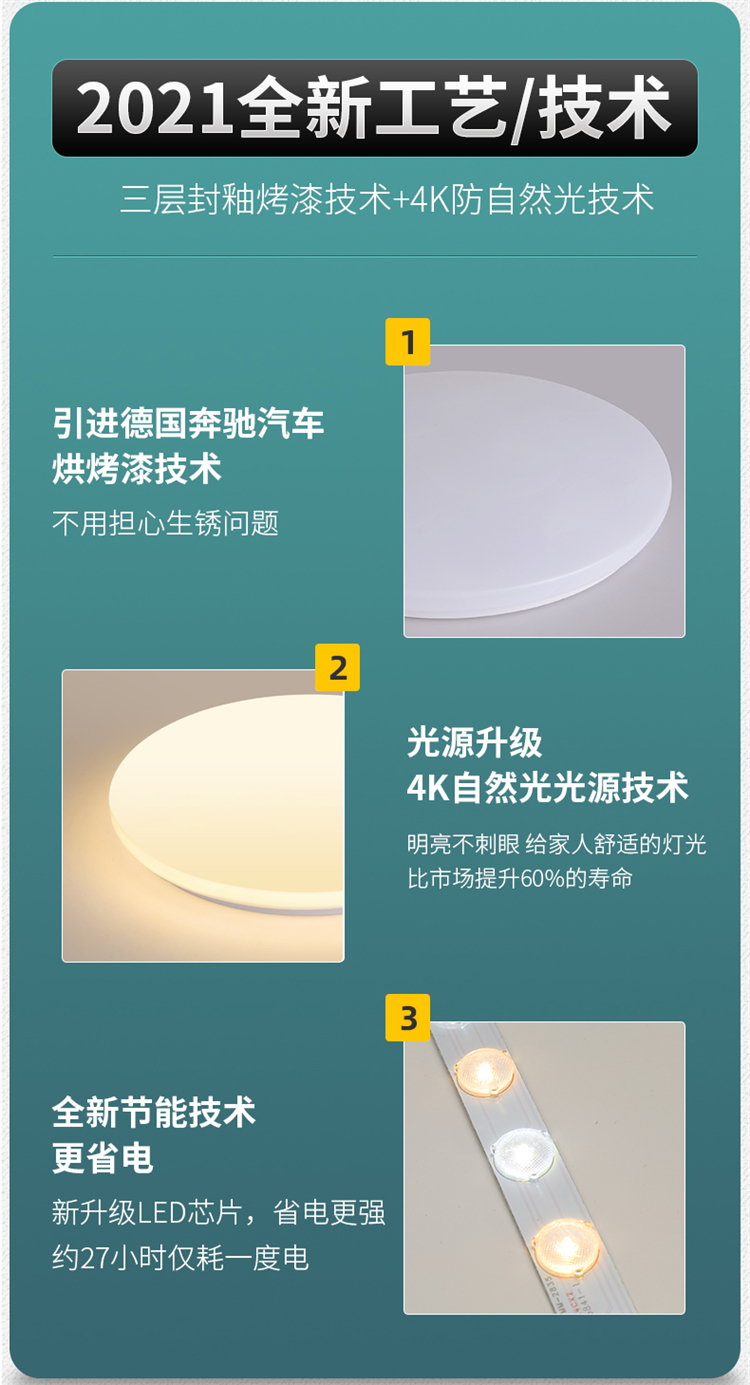 2021全新工艺/技术

三层封釉烤漆技术+4K防自然光技术

1

引进德国奔驰汽车烘烤漆技术

不用担心生锈问题

2

光源升级
4K自然光光源技术

明亮不刺眼 给家人舒适的灯光
比市场提升60%的寿命

3

全新节能技术
更省电

新升级LED芯片，省电更强
约27小时仅耗一度电