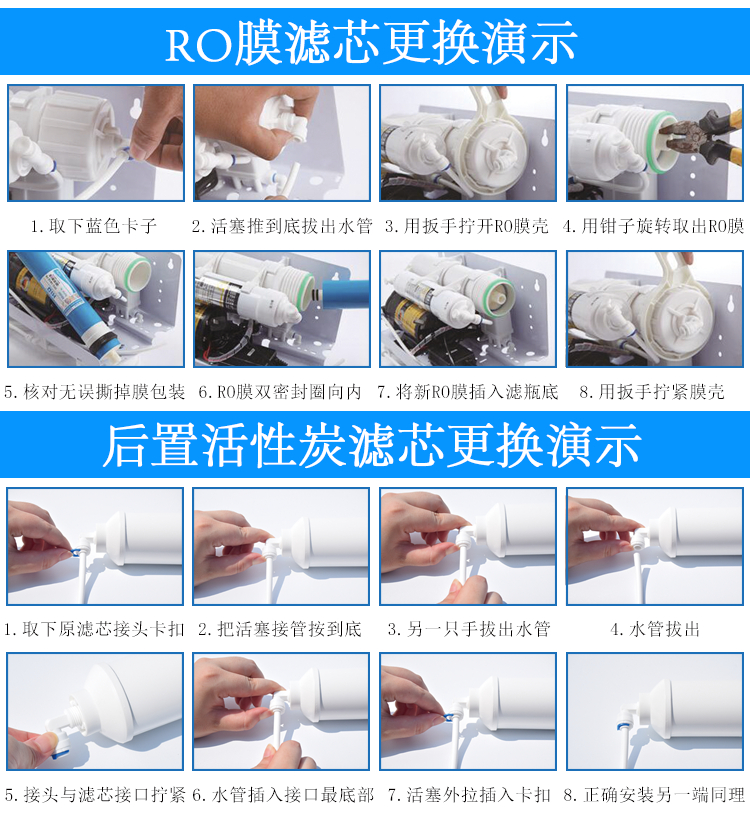 RO膜滤芯更换演示

1. 取下蓝色卡子
2. 活塞推到底拔出水管
3. 用扳手拧开RO膜壳
4. 用钳子旋转取出RO膜

5. 核对无误撕掉膜包装
6. RO膜双密封圈向内
7. 将新RO膜插入滤瓶底
8. 用扳手拧紧膜壳

后置活性炭滤芯更换演示

1. 取下原滤芯接头卡扣
2. 把活塞接管按到底
3. 另一只手拔出水管
4. 水管拔出

5. 接头与滤芯接口拧紧
6. 水管插入接口最底部
7. 活塞外拉插入卡扣
8. 正确安装另一端同理