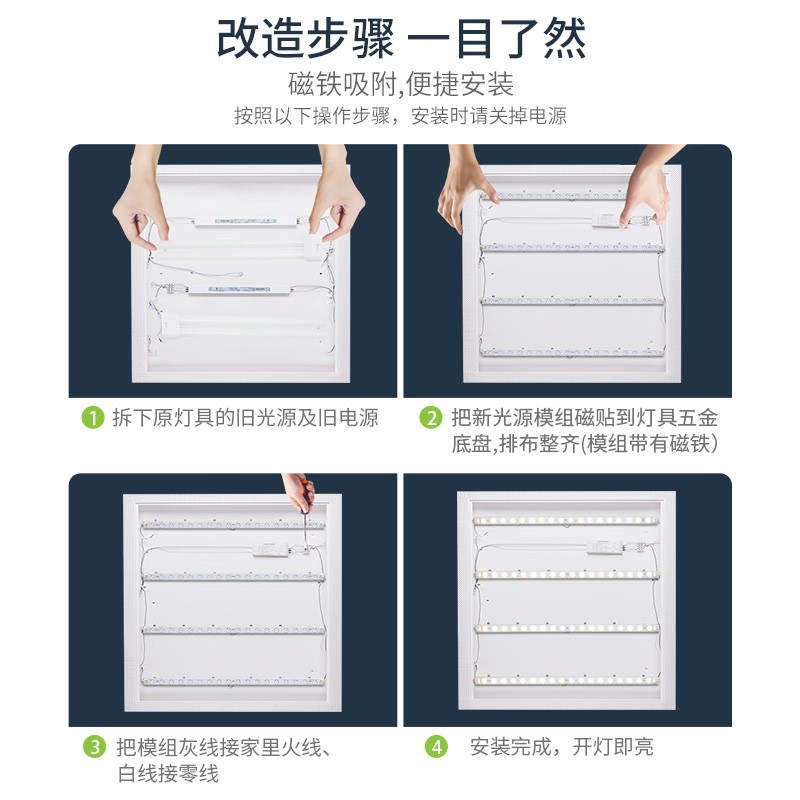 改造步骤 一目了然

磁铁吸附,便捷安装

按照以下操作步骤，安装时请关掉电源

1 拆下原灯具的旧光源及旧电源

2 把新光源模组磁贴到灯具五金底盘,排布整齐(模组带有磁铁)

3 把模组灰线接家里火线、白线接零线

4 安装完成，开灯即亮