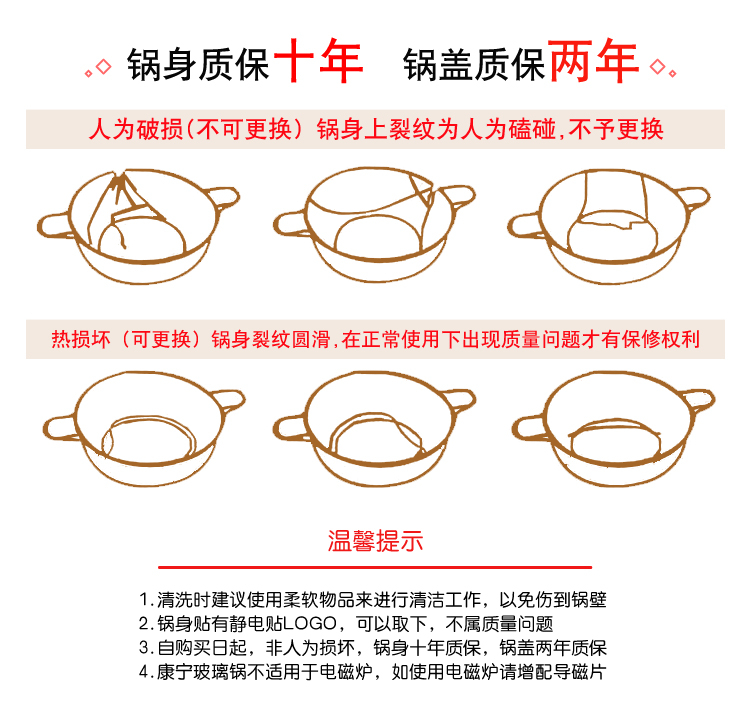 锅身质保十年 锅盖质保两年

人为破损(不可更换) 锅身上裂纹为人为磕碰,不予更换

热损坏（可更换）锅身裂纹圆滑,在正常使用下出现质量问题才有保修权利

温馨提示

1.清洗时建议使用柔软物品来进行清洁工作，以免伤到锅壁
2.锅身贴有静电贴LOGO，可以取下，不属质量问题
3.自购买日起，非人为损坏，锅身十年质保，锅盖两年质保
4.康宁玻璃锅不适用于电磁炉，如使用电磁炉请增配导磁片