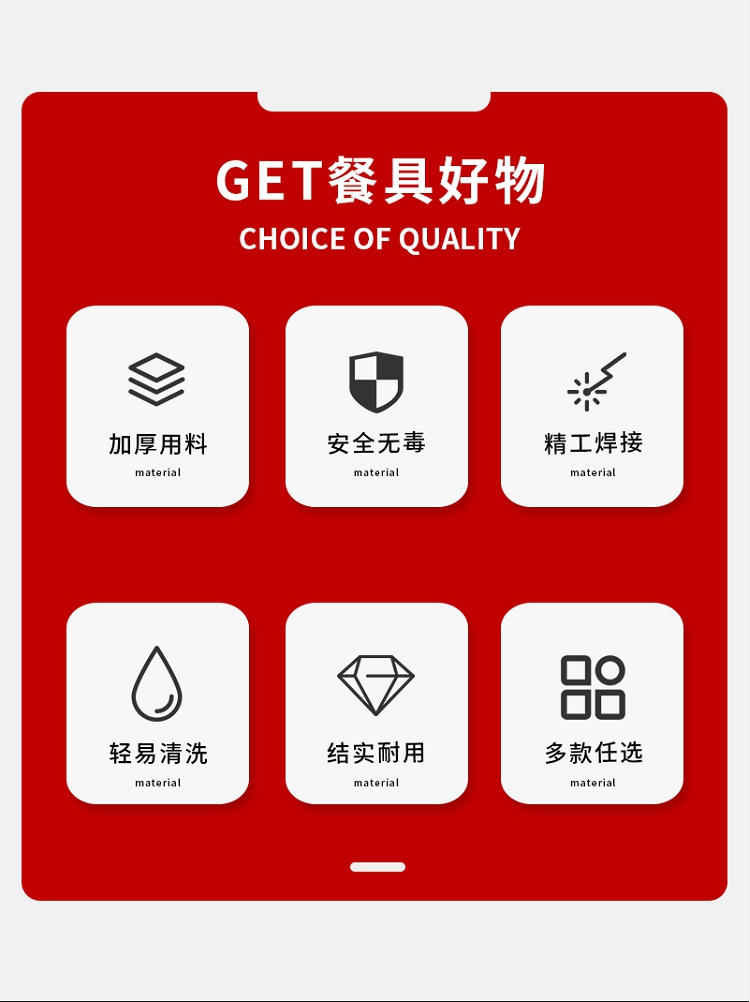 GET餐具好物
CHOICE OF QUALITY

加厚用料
material

安全无毒
material

精工焊接
material

轻易清洗
material

结实耐用
material

多款任选
material