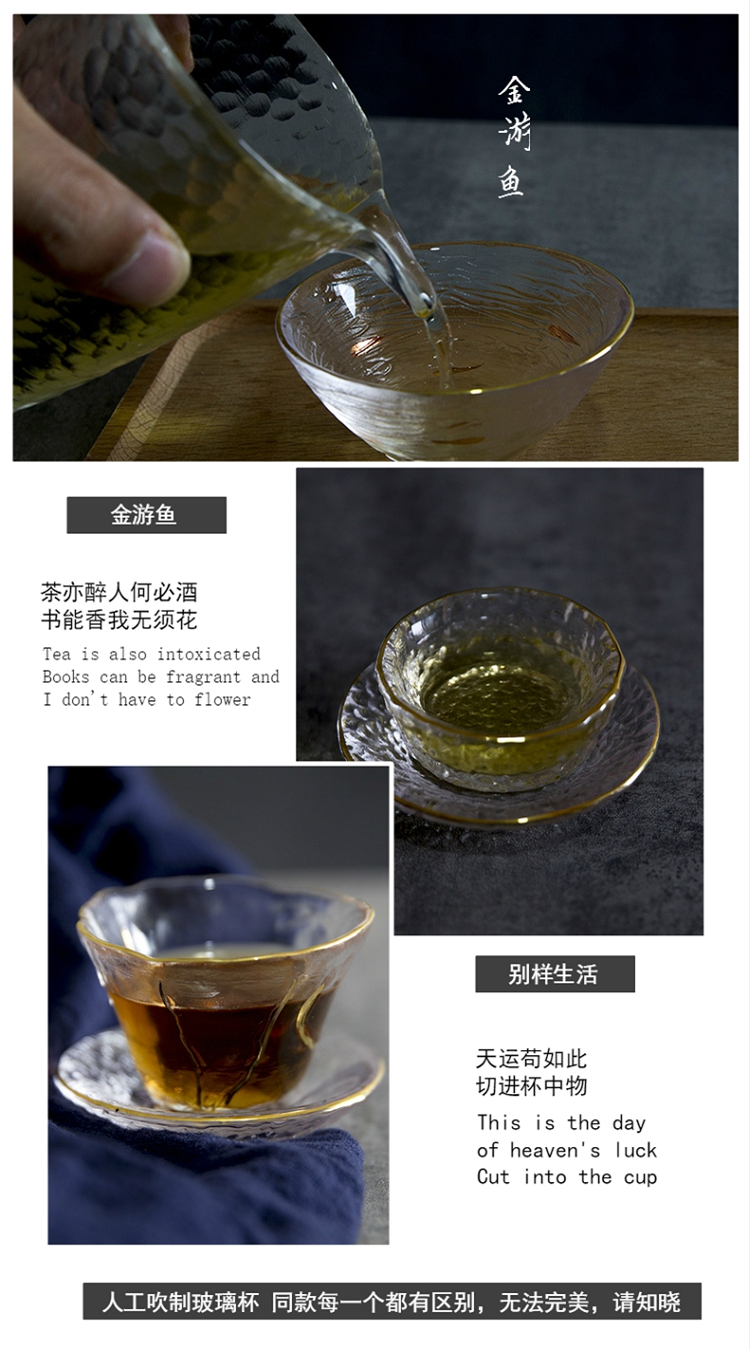 金游鱼

金游鱼

茶亦醉人何必酒
书能香我无须花

Tea is also intoxicated
Books can be fragrant and
I don't have to flower

别样生活

天运苟如此
切进杯中物

This is the day
of heaven's luck
Cut into the cup

人工吹制玻璃杯 同款每一个都有区别，无法完美，请知晓