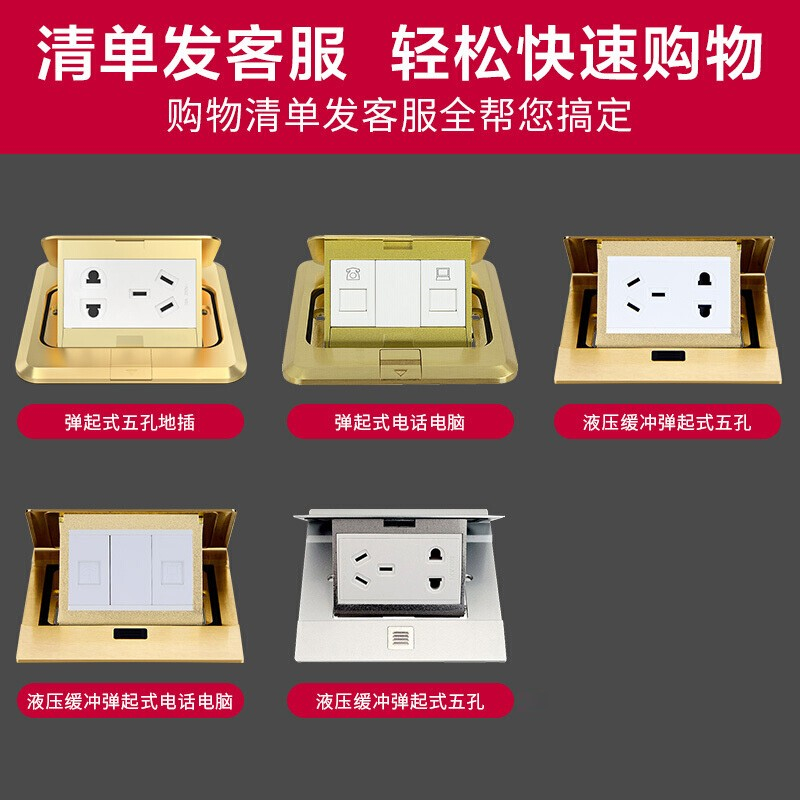 清单发客服　轻松快速购物
购物清单发客服全帮您搞定

弹起式五孔地插

弹起式电话电脑

液压缓冲弹起式五孔

液压缓冲弹起式电话电脑

液压缓冲弹起式五孔