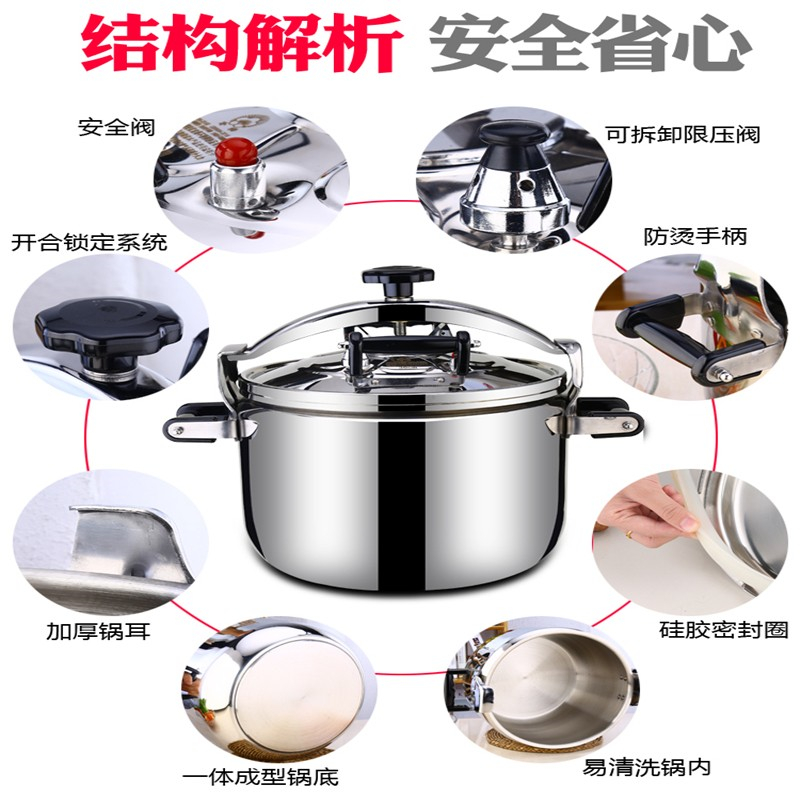 结构解析 安全省心

安全阀

可拆卸限压阀

开合锁定系统

防烫手柄

加厚锅耳

硅胶密封圈

一体成型锅底

易清洗锅内