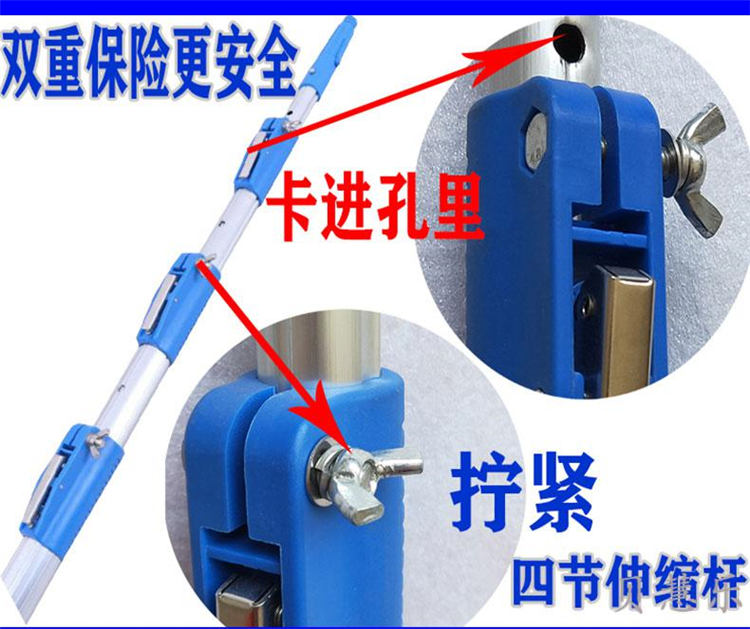 双重保险更安全

卡进孔里

拧紧

四节伸缩杆