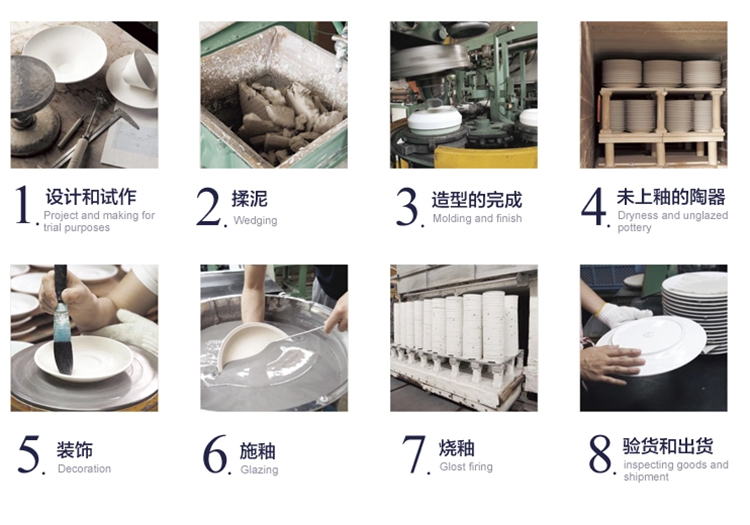 1. 设计和试作
Project and making for trial purposes

2. 揉泥
Wedging

3. 造型的完成
Molding and finish

4. 未上釉的陶器
Dryness and unglazed pottery

5. 装饰
Decoration

6. 施釉
Glazing

7. 烧釉
Glost firing

8. 验货和出货
inspecting goods and shipment