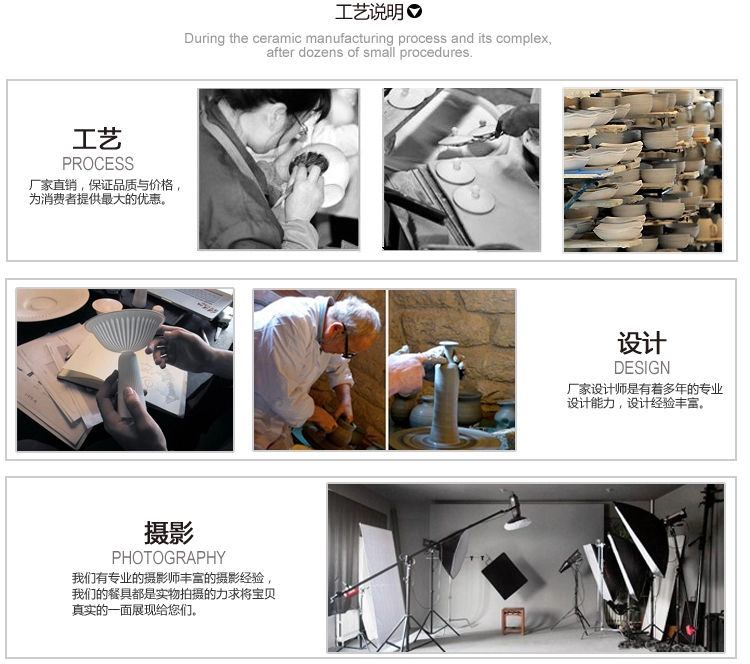 工艺说明

During the ceramic manufacturing process and its complex, after dozens of small procedures.

工艺
PROCESS
厂家直销，保证品质与价格，为消费者提供最大的优惠。

设计
DESIGN
厂家设计师是有着多年的专业设计能力，设计经验丰富。

摄影
PHOTOGRAPHY
我们有专业的摄影师丰富的摄影经验，我们的餐具都是实物拍摄的力求将宝贝真实的一面展现给您们。