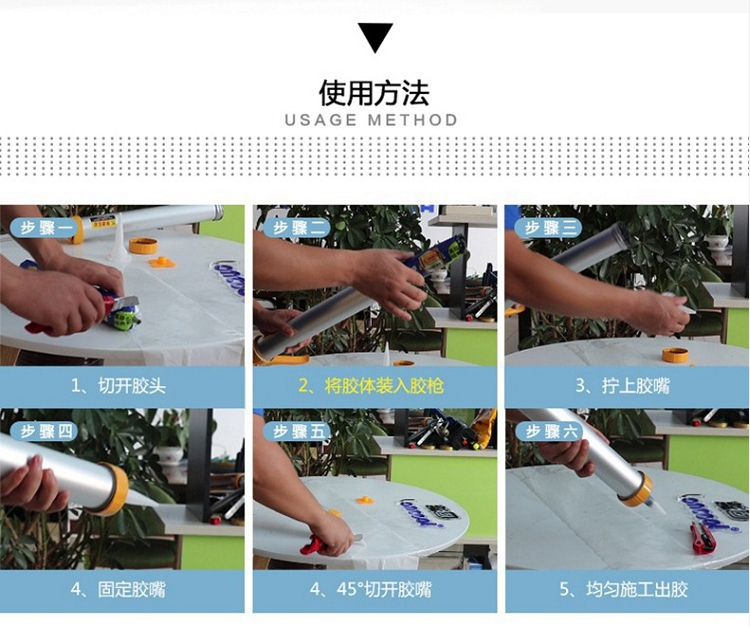 使用方法
USAGE METHOD

步骤一
1、切开胶头

步骤二
2、将胶体装入胶枪

步骤三
3、拧上胶嘴

步骤四
4、固定胶嘴

步骤五
4、45°切开胶嘴

步骤六
5、均匀施工出胶