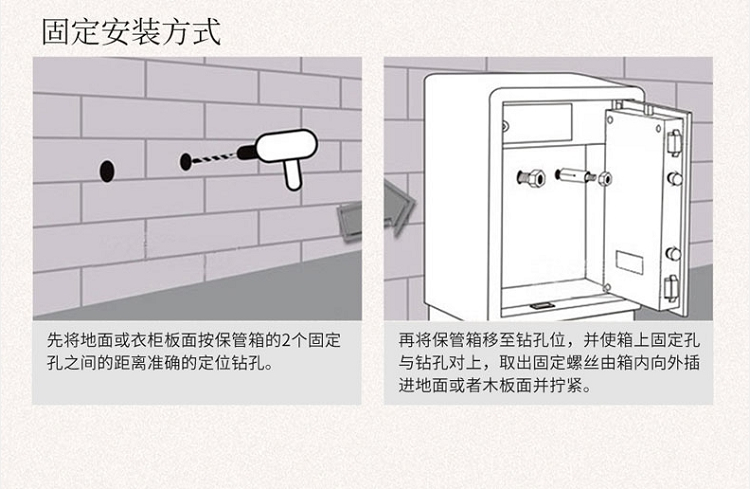 固定安装方式

先将地面或衣柜板面按保管箱的2个固定孔之间的距离准确的定位钻孔。

再将保管箱移至钻孔位，并使箱上固定孔与钻孔对上，取出固定螺丝由箱内向外插进地面或者木板面并拧紧。