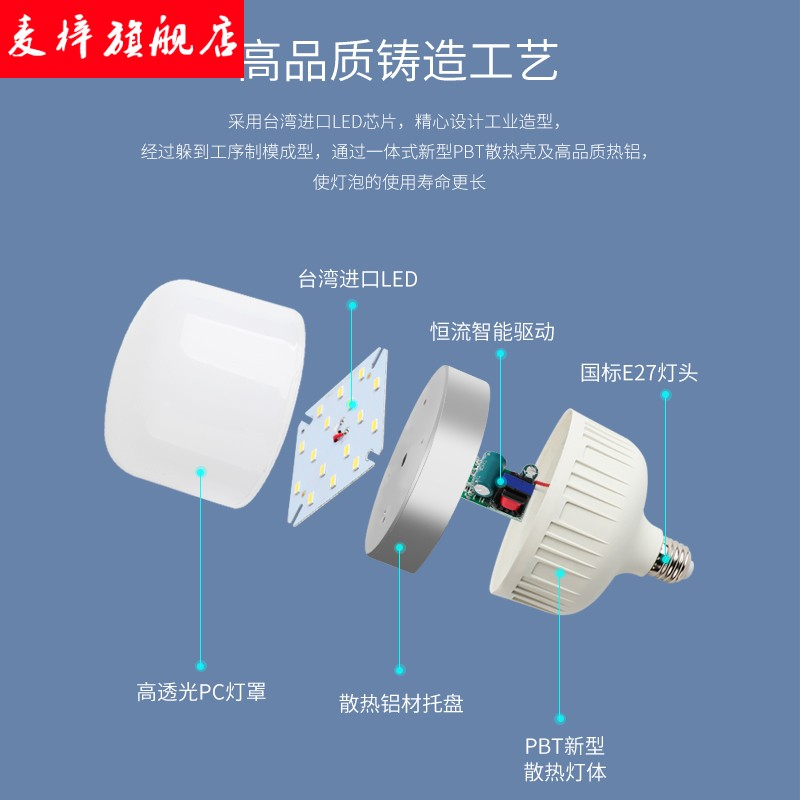 麦梓旗舰店

高品质铸造工艺

采用台湾进口LED芯片，精心设计工业造型，
经过躲到工序制模成型，通过一体式新型PBT散热壳及高品质热铝，
使灯泡的使用寿命更长

台湾进口LED

恒流智能驱动

国标E27灯头

高透光PC灯罩

散热铝材托盘

PBT新型
散热灯体