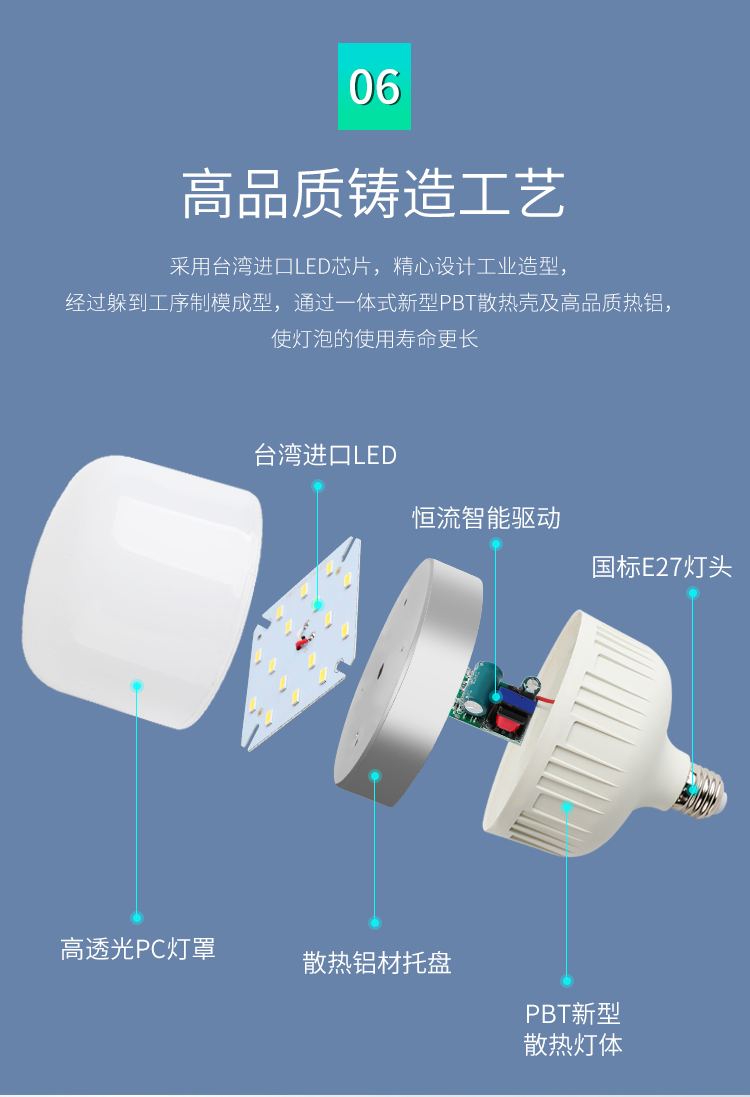 06

高品质铸造工艺

采用台湾进口LED芯片，精心设计工业造型，
经过躲到工序制模成型，通过一体式新型PBT散热壳及高品质热铝，
使灯泡的使用寿命更长

台湾进口LED

恒流智能驱动

国标E27灯头

高透光PC灯罩

散热铝材托盘

PBT新型
散热灯体