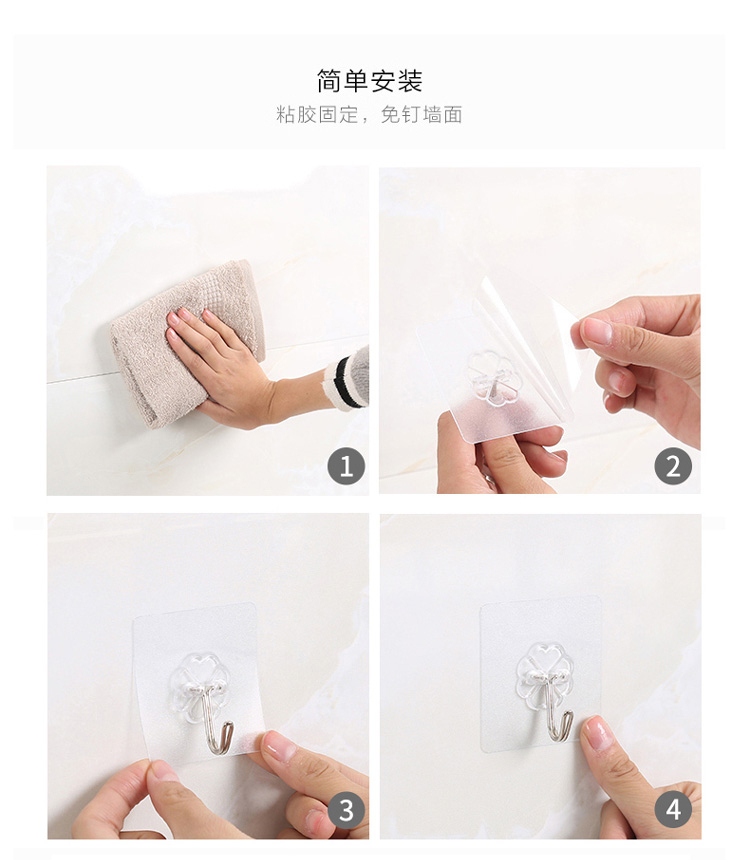 简单安装
粘胶固定，免钉墙面

1

2

3

4