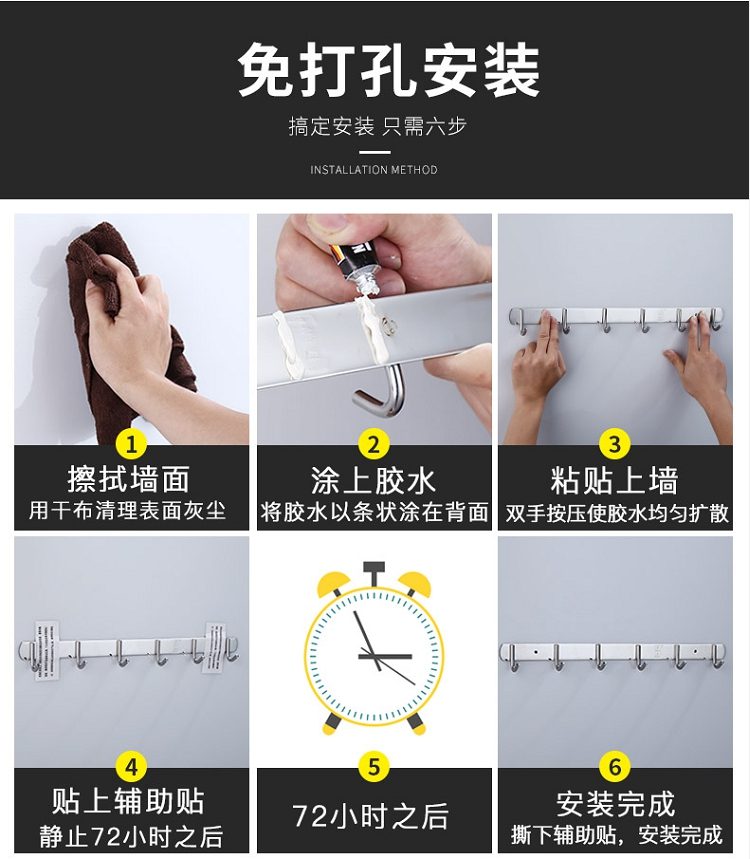 免打孔安装

搞定安装 只需六步

INSTALLATION METHOD

1
擦拭墙面
用干布清理表面灰尘

2
涂上胶水
将胶水以条状涂在背面

3
粘贴上墙
双手按压使胶水均匀扩散

4
贴上辅助贴
静止72小时之后

5
72小时之后

6
安装完成
撕下辅助贴，安装完成