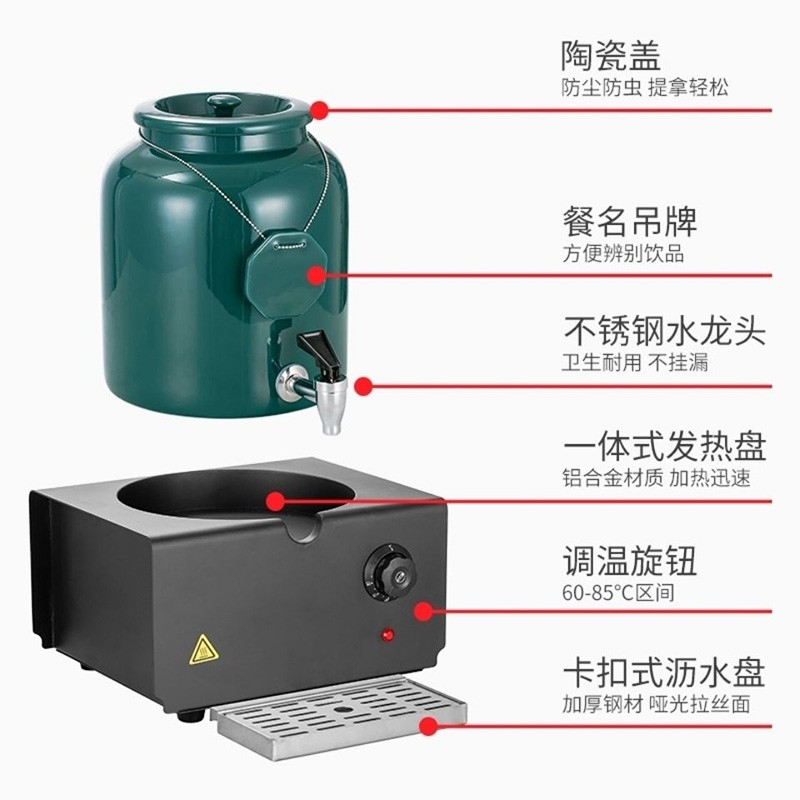 陶瓷盖
防尘防虫 提拿轻松

餐名吊牌
方便辨别饮品

不锈钢水龙头
卫生耐用 不挂漏

一体式发热盘
铝合金材质 加热迅速

调温旋钮
60-85°C区间

卡扣式沥水盘
加厚钢材 哑光拉丝面