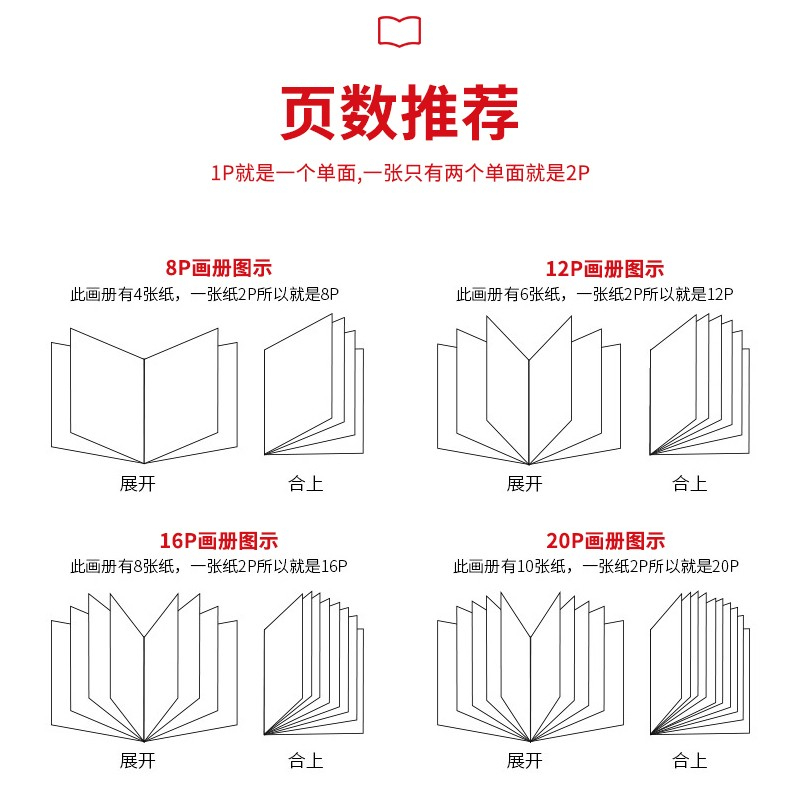 页数推荐

1P就是一个单面,一张只有两个单面就是2P

8P画册图示

此画册有4张纸，一张纸2P所以就是8P

展开

合上

12P画册图示

此画册有6张纸，一张纸2P所以就是12P

展开

合上

16P画册图示

此画册有8张纸，一张纸2P所以就是16P

展开

合上

20P画册图示

此画册有10张纸，一张纸2P所以就是20P

展开

合上