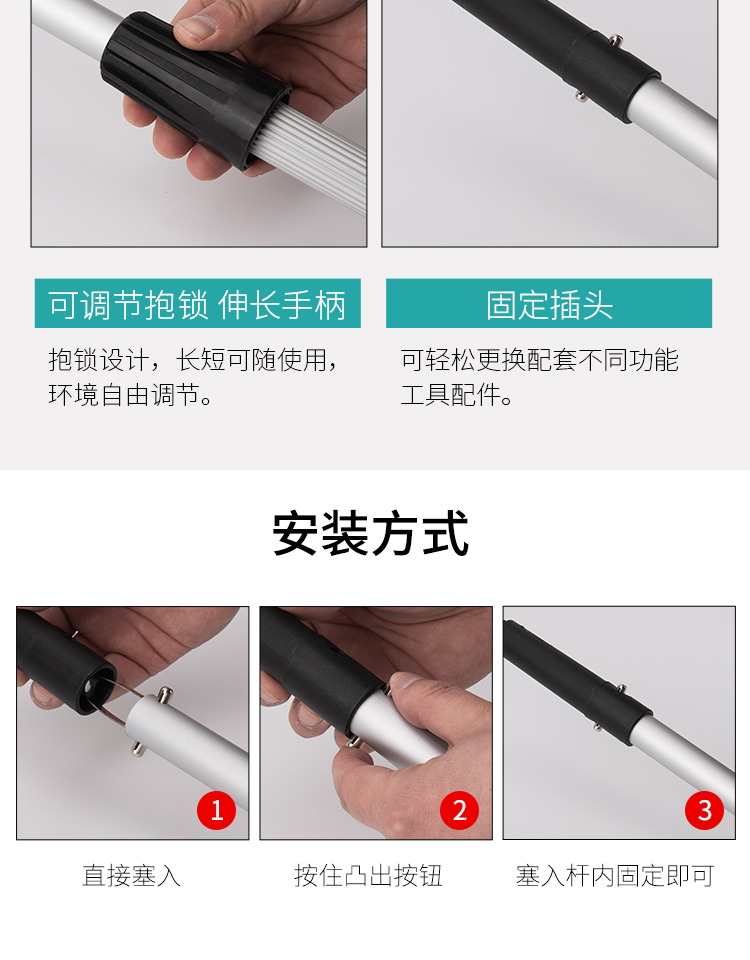 可调节抱锁 伸长手柄

抱锁设计，长短可随使用，环境自由调节。

固定插头

可轻松更换配套不同功能工具配件。

安装方式

1

直接塞入

2

按住凸出按钮

3

塞入杆内固定即可