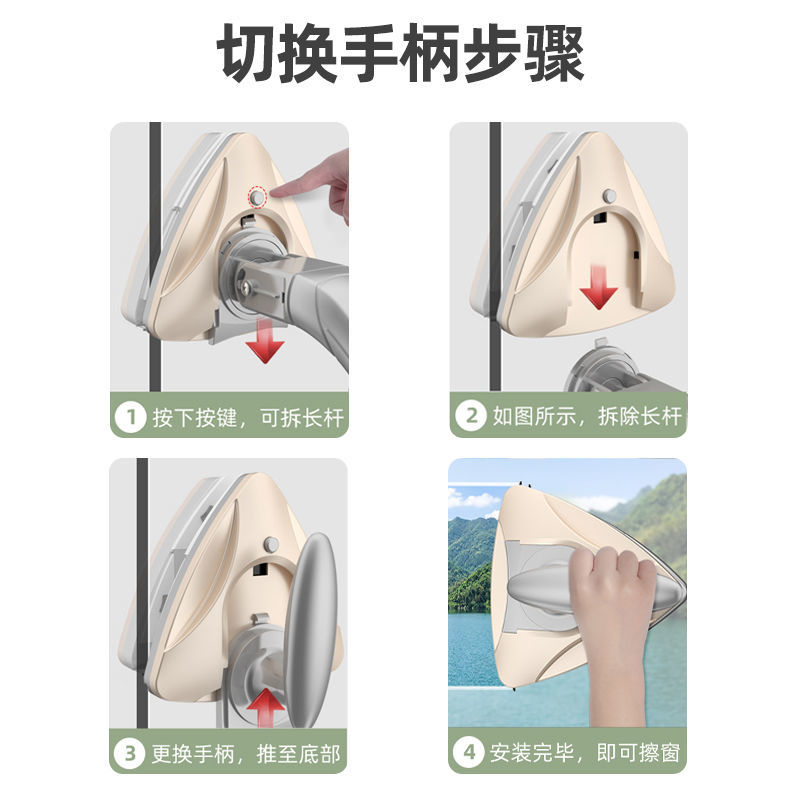 切换手柄步骤

1 按下按键，可拆长杆

2 如图所示，拆除长杆

3 更换手柄，推至底部

4 安装完毕，即可擦窗