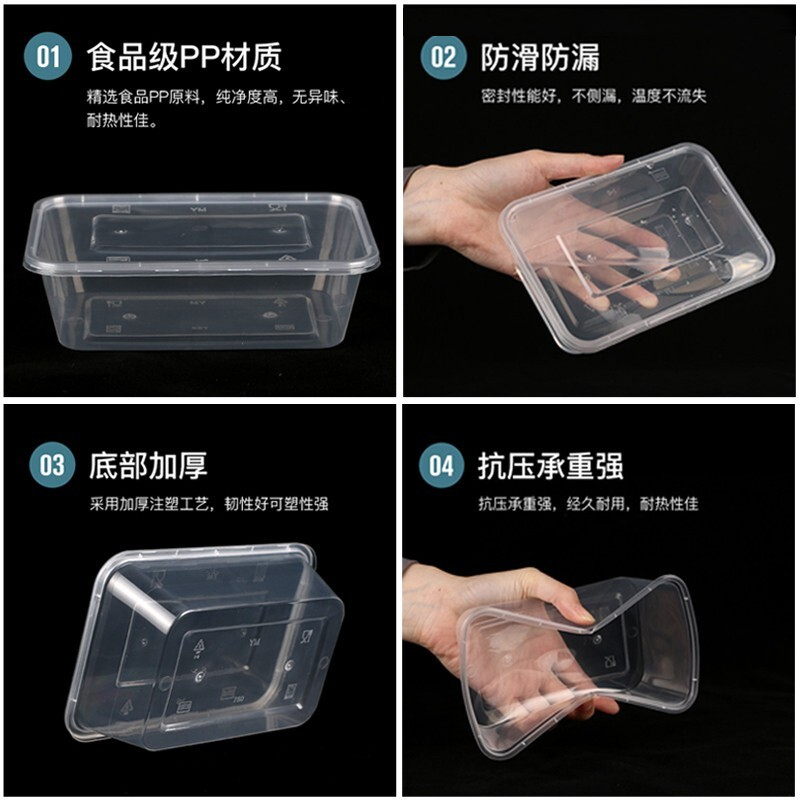 01 食品级PP材质

精选食品PP原料，纯净度高，无异味、耐热性佳。

02 防滑防漏

密封性能好，不侧漏，温度不流失

03 底部加厚

采用加厚注塑工艺，韧性好可塑性强

04 抗压承重强

抗压承重强，经久耐用，耐热性佳