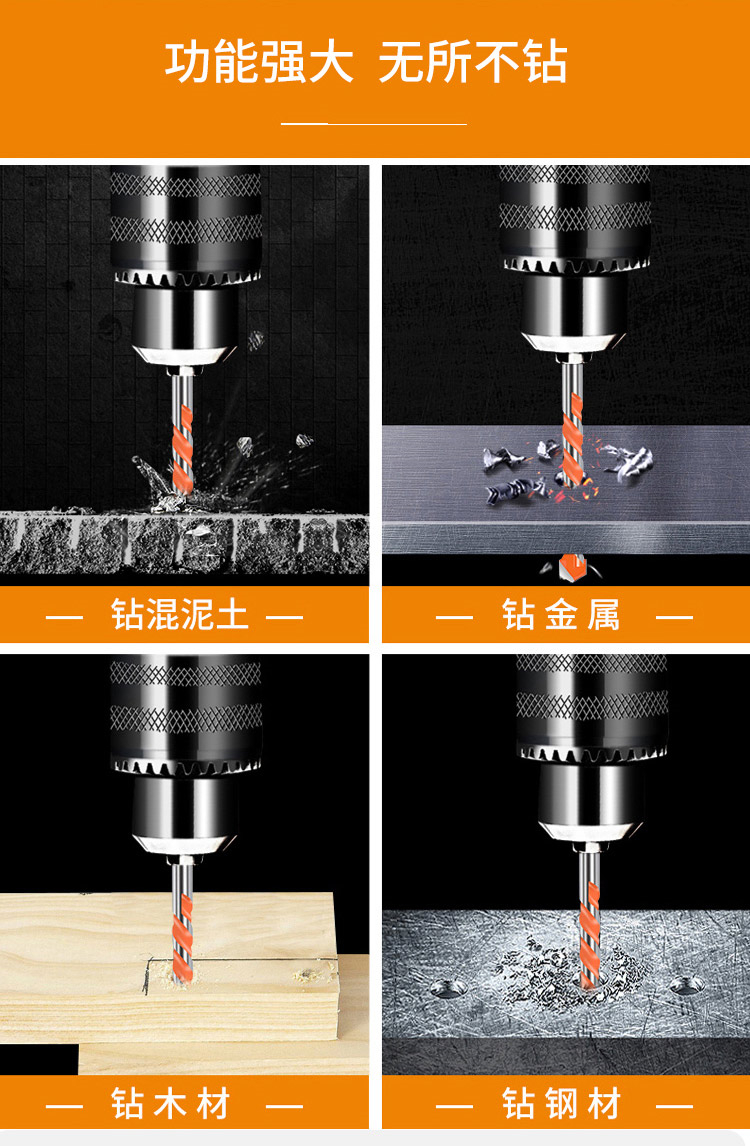 功能强大 无所不钻

— 钻混泥土 —

— 钻金属 —

— 钻木材 —

— 钻钢材 —