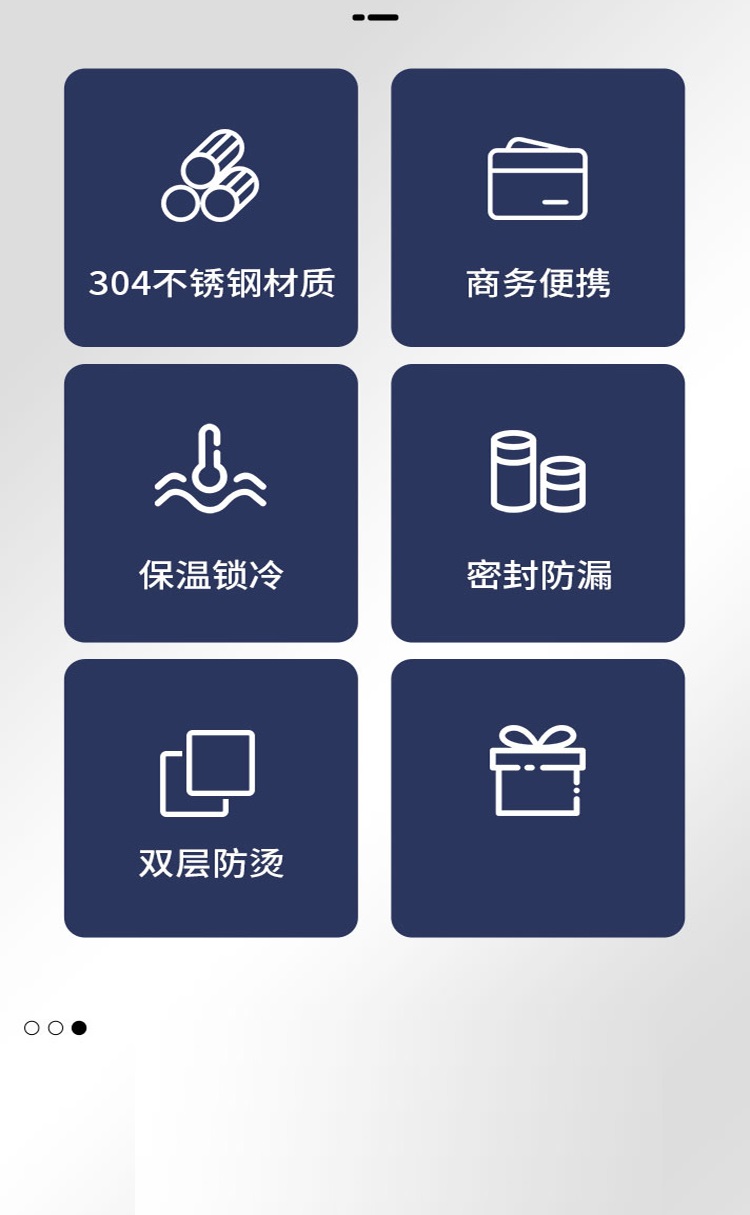 304不锈钢材质

商务便携

保温锁冷

密封防漏

双层防烫