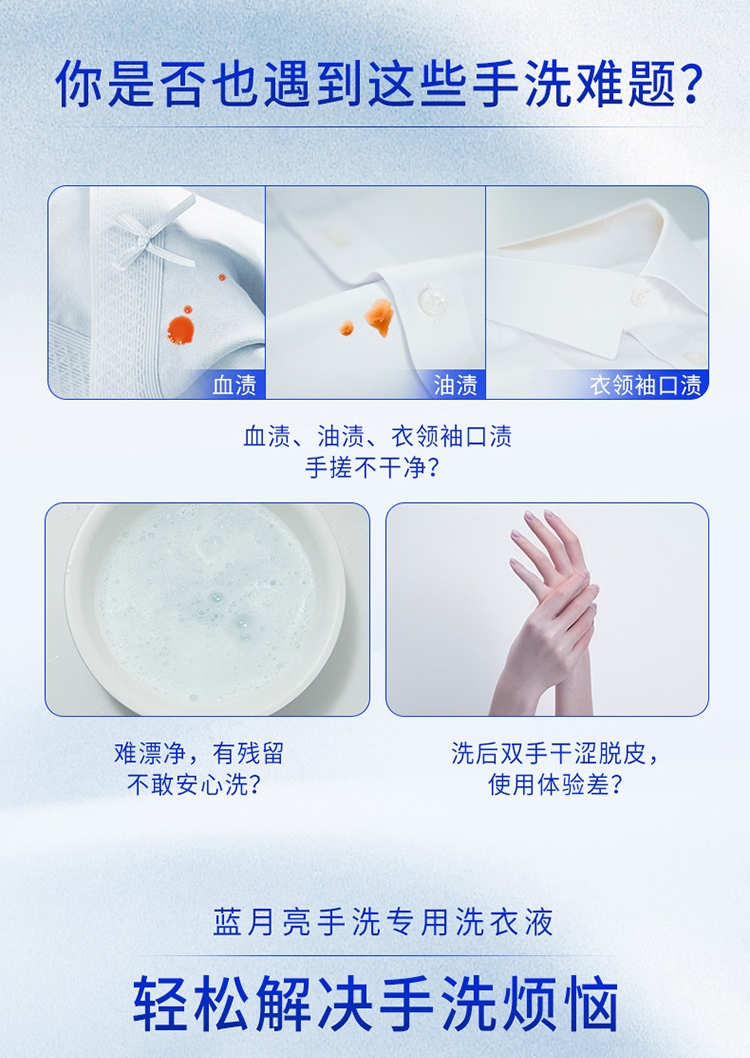 你是否也遇到这些手洗难题？

血渍

油渍

衣领袖口渍

血渍、油渍、衣领袖口渍
手搓不干净？

难漂净，有残留
不敢安心洗？

洗后双手干涩脱皮，
使用体验差？

蓝月亮手洗专用洗衣液

轻松解决手洗烦恼