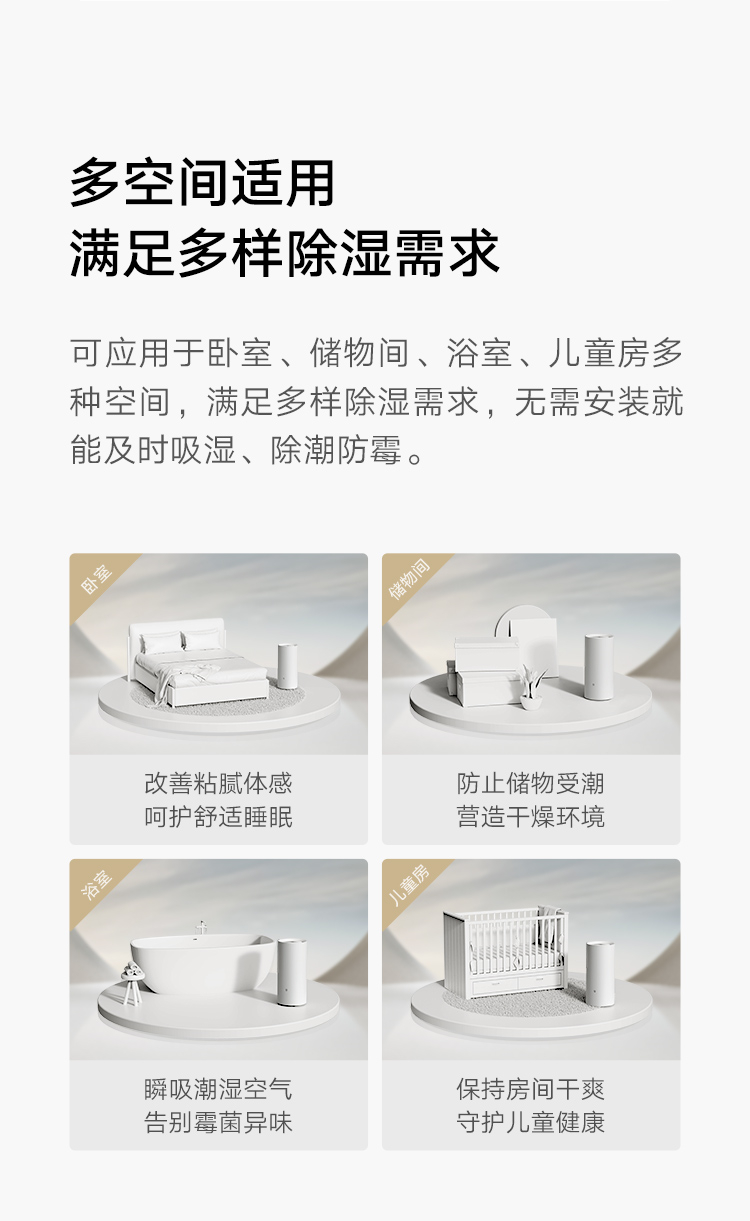 多空间适用
满足多样除湿需求

可应用于卧室、储物间、浴室、儿童房多种空间，满足多样除湿需求，无需安装就能及时吸湿、除潮防霉。

卧室

改善粘腻体感
呵护舒适睡眠

储物间

防止储物受潮
营造干燥环境

浴室

瞬吸潮湿空气
告别霉菌异味

儿童房

保持房间干爽
守护儿童健康