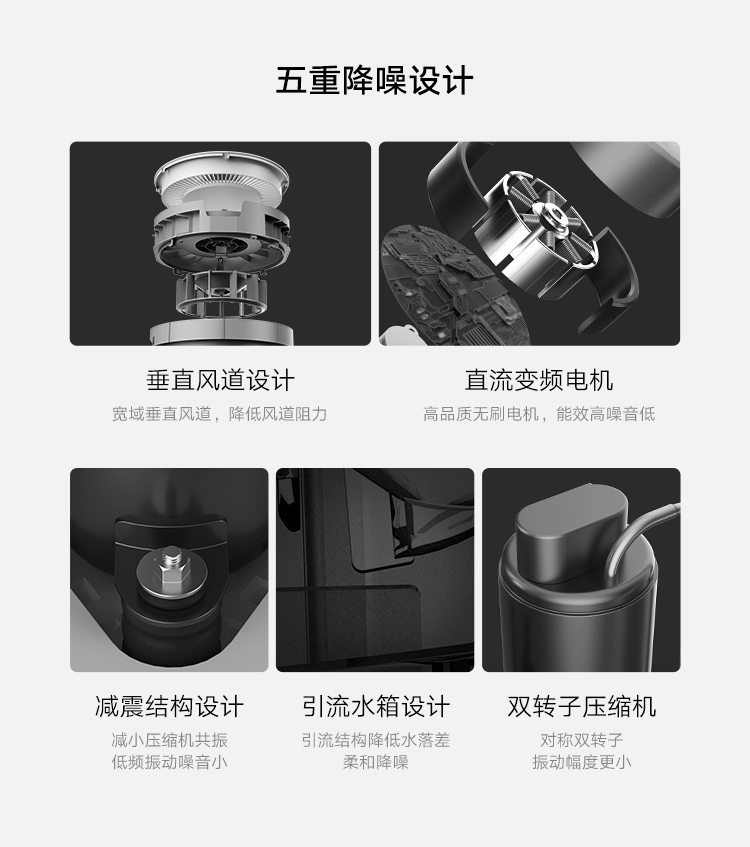 五重降噪设计

垂直风道设计
宽域垂直风道，降低风道阻力

直流变频电机
高品质无刷电机，能效高噪音低

减震结构设计
减小压缩机共振
低频振动噪音小

引流水箱设计
引流结构降低水落差
柔和降噪

双转子压缩机
对称双转子
振动幅度更小