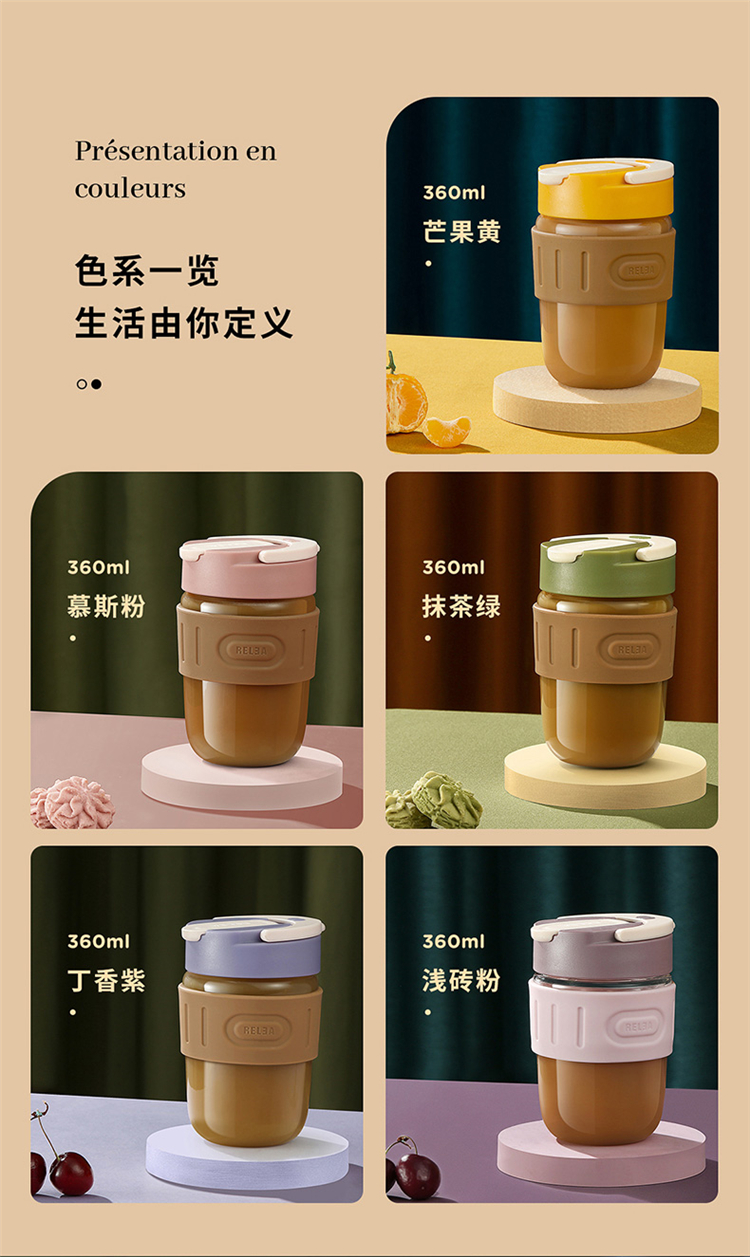 Présentation en couleurs

色系一览
生活由你定义

360ml
芒果黄

RELEA

360ml
慕斯粉

RELEA

360ml
抹茶绿

RELEA

360ml
丁香紫

RELEA

360ml
浅砖粉

RELEA