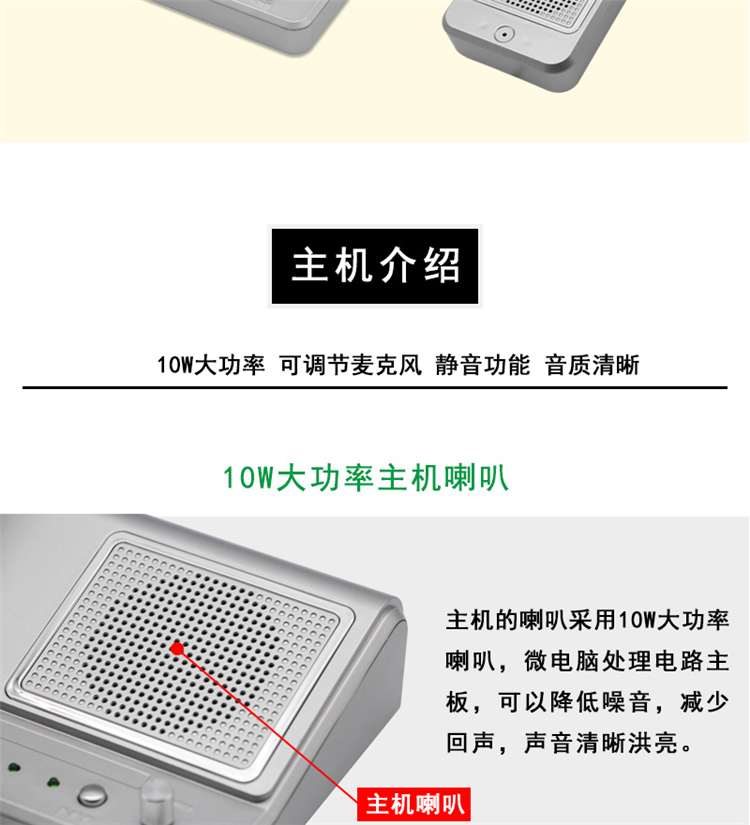 主机介绍

10W大功率 可调节麦克风 静音功能 音质清晰

10W大功率主机喇叭

主机的喇叭采用10W大功率喇叭，微电脑处理电路主板，可以降低噪音，减少回声，声音清晰洪亮。

主机喇叭