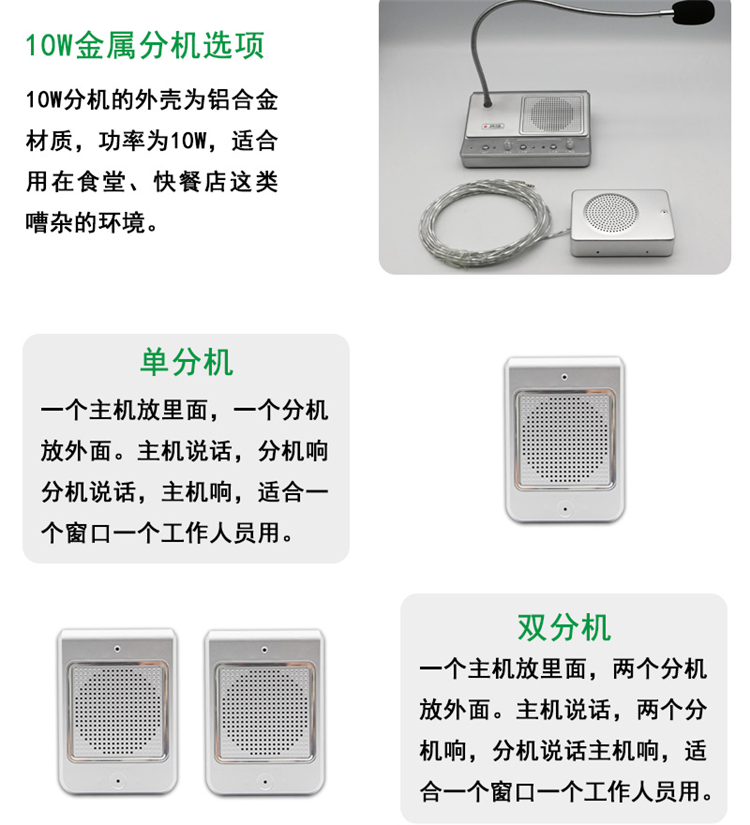 10W金属分机选项

10W分机的外壳为铝合金材质，功率为10W，适合用在食堂、快餐店这类嘈杂的环境。

单分机

一个主机放里面，一个分机放外面。主机说话，分机响分机说话，主机响，适合一个窗口一个工作人员用。

双分机

一个主机放里面，两个分机放外面。主机说话，两个分机响，分机说话主机响，适合一个窗口一个工作人员用。