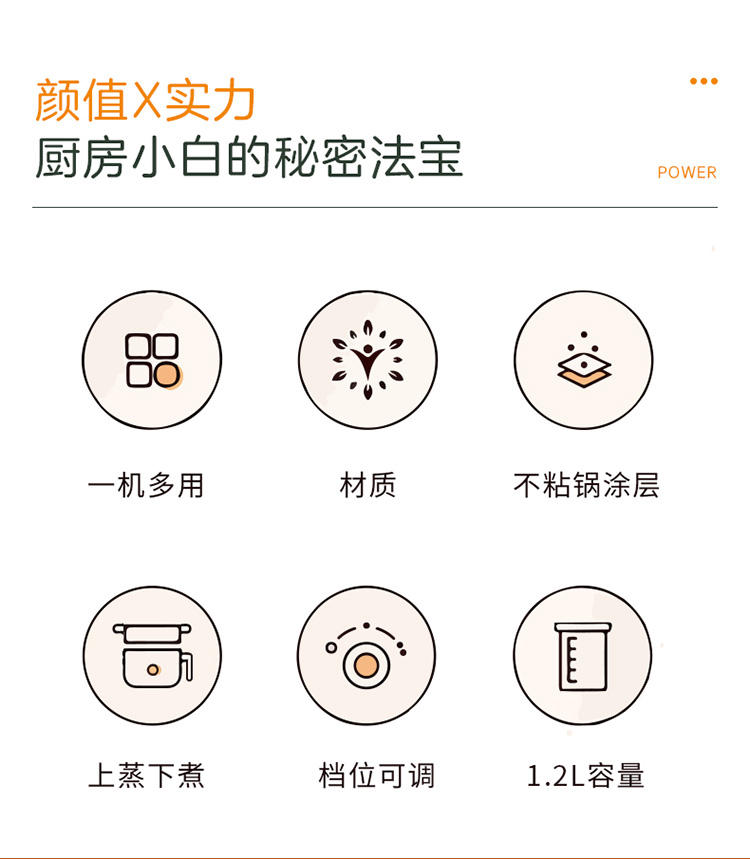 颜值X实力
厨房小白的秘密法宝

POWER

一机多用

材质

不粘锅涂层

上蒸下煮

档位可调

1.2L容量