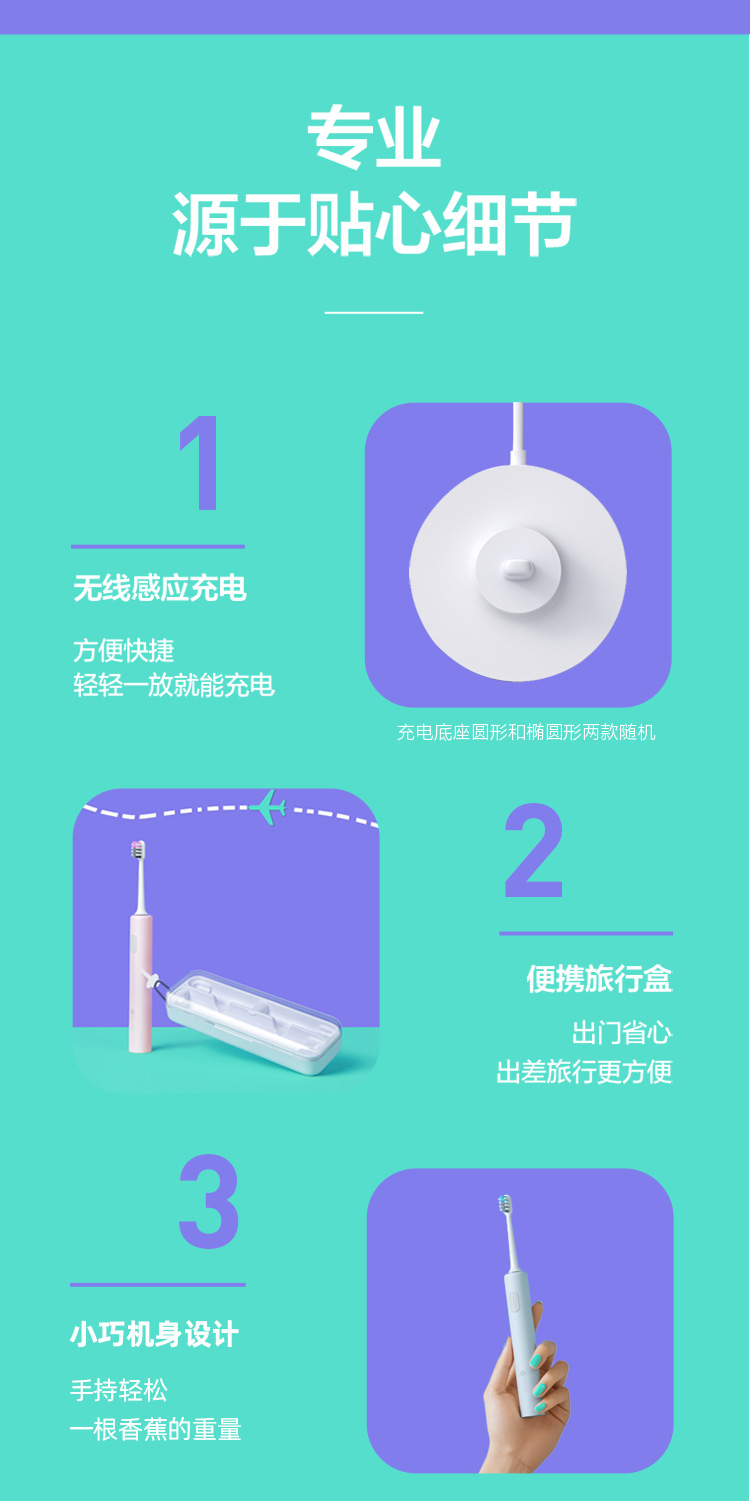 专业
源于贴心细节

1

无线感应充电

方便快捷
轻轻一放就能充电

充电底座圆形和椭圆形两款随机

2

便携旅行盒

出门省心
出差旅行更方便

3

小巧机身设计

手持轻松
一根香蕉的重量