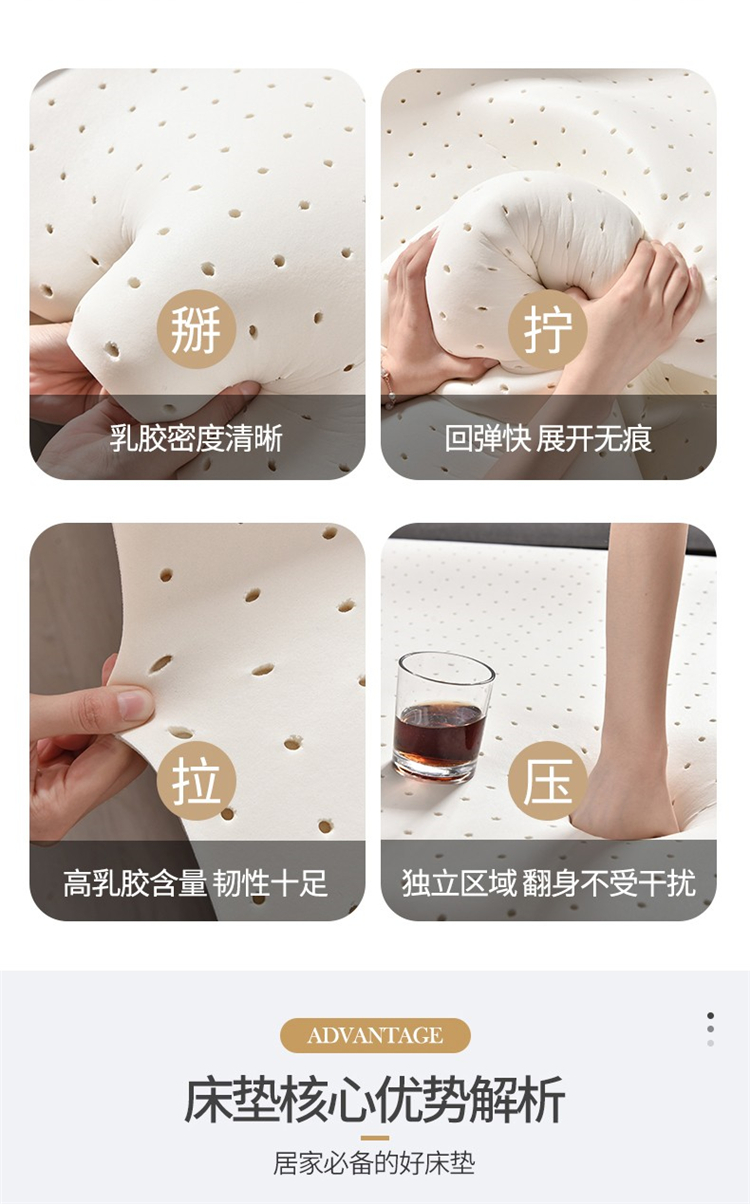 掰

乳胶密度清晰

拧

回弹快 展开无痕

拉

高乳胶含量 韧性十足

压

独立区域 翻身不受干扰

ADVANTAGE

床垫核心优势解析

居家必备的好床垫