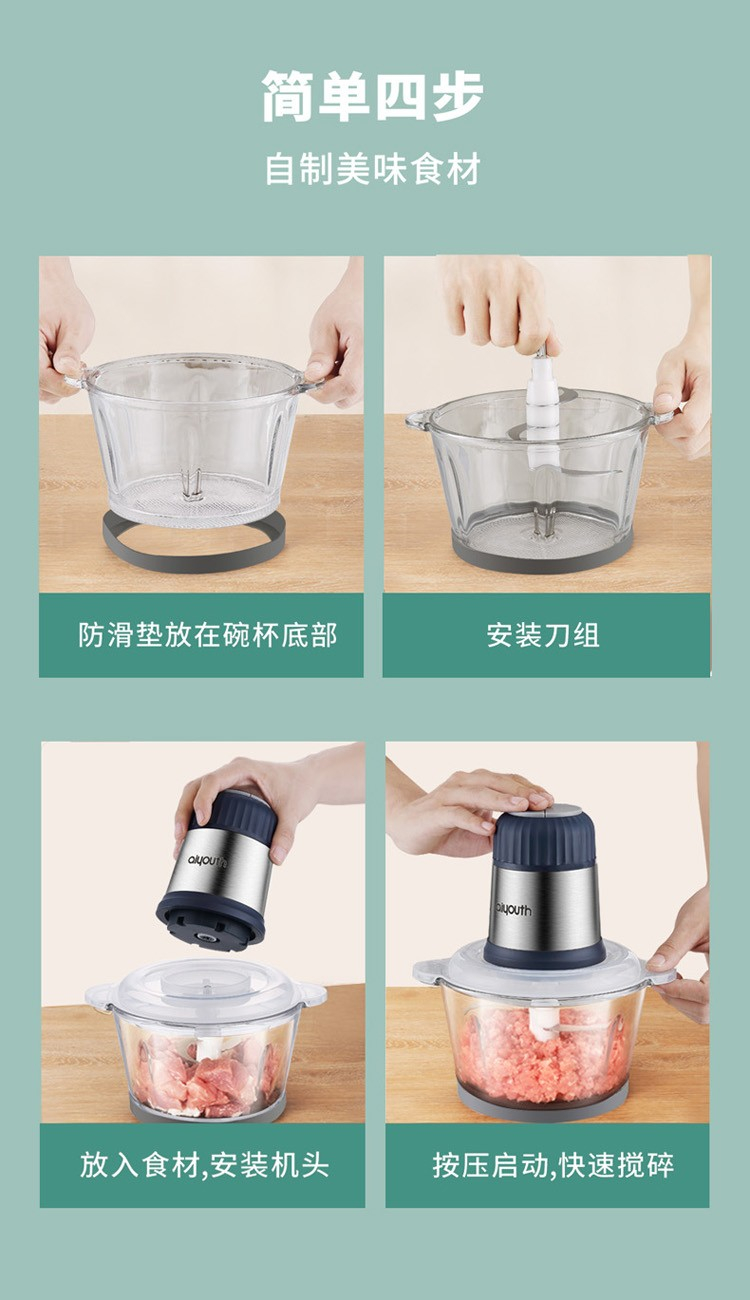 简单四步

自制美味食材

防滑垫放在碗杯底部

安装刀组

aiyouth

放入食材,安装机头

aiyouth

按压启动,快速搅碎