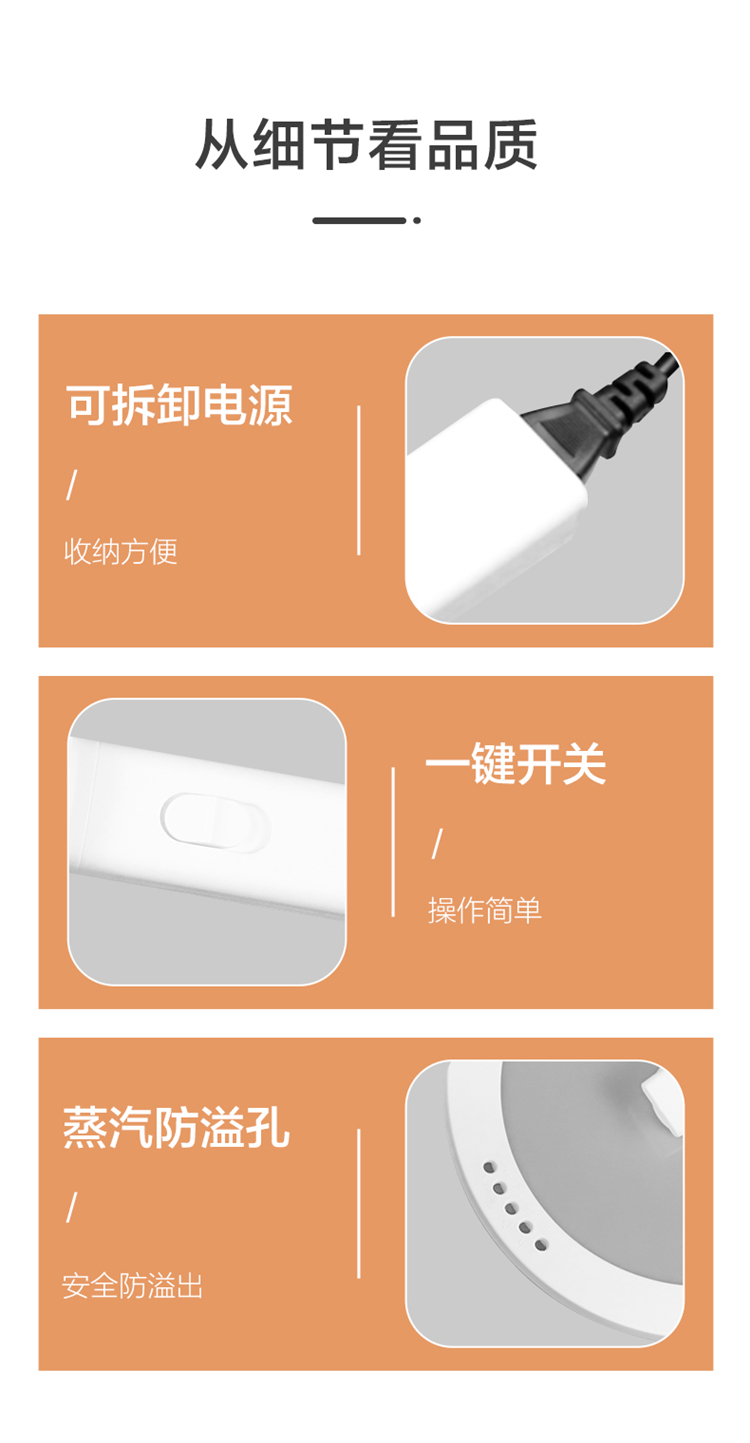 从细节看品质

可拆卸电源

/

收纳方便

一键开关

/

操作简单

蒸汽防溢孔

/

安全防溢出