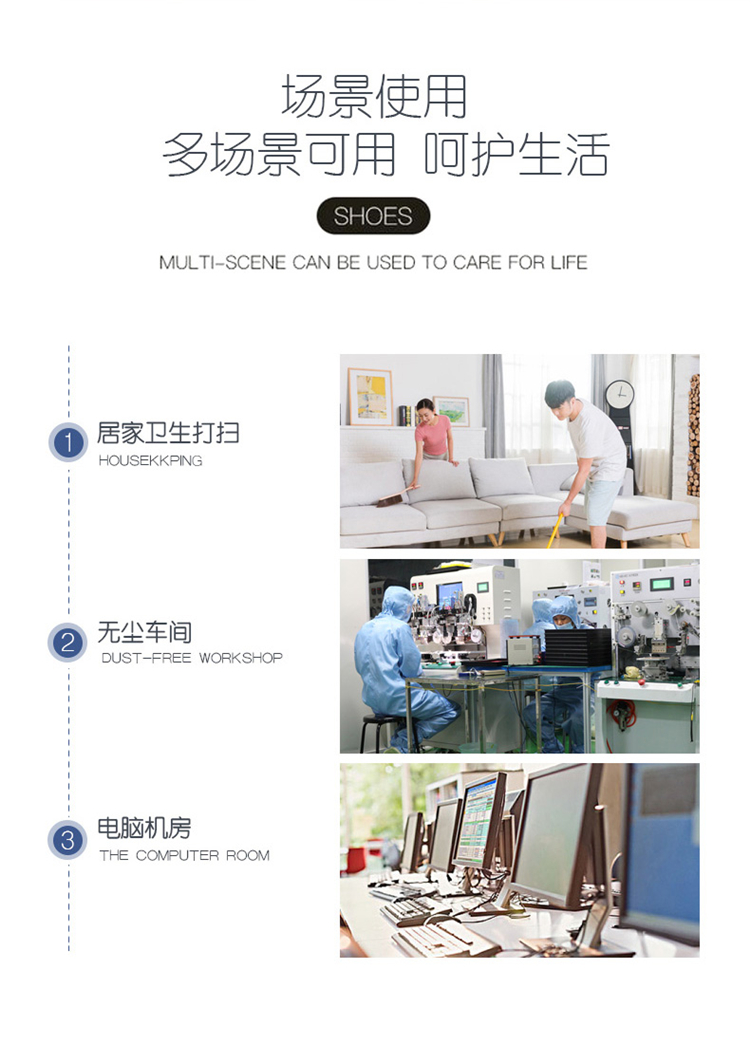 场景使用
多场景可用 呵护生活

SHOES

MULTI-SCENE CAN BE USED TO CARE FOR LIFE

1 居家卫生打扫
HOUSEKKPING

2 无尘车间
DUST-FREE WORKSHOP

3 电脑机房
THE COMPUTER ROOM