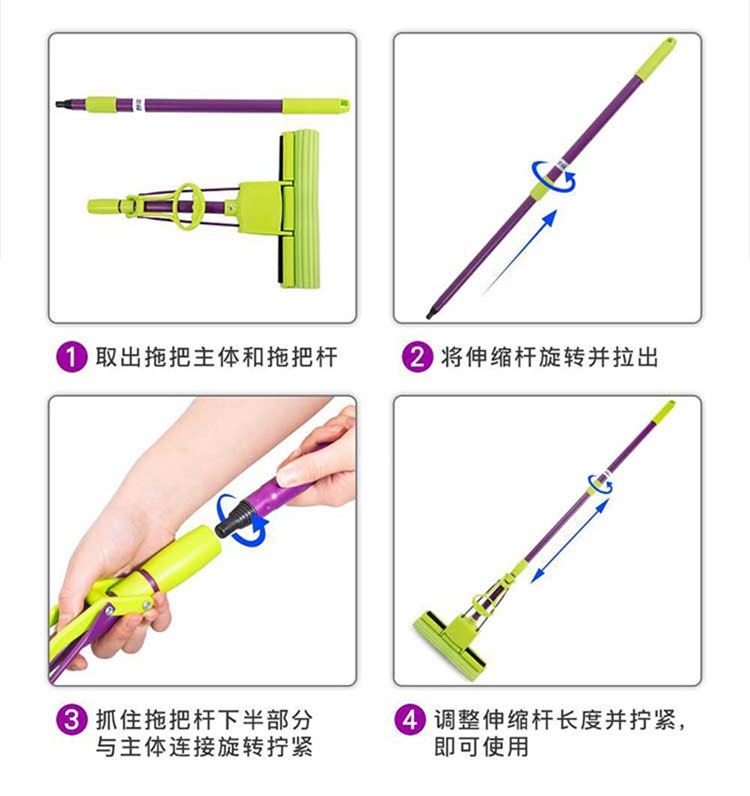 1 取出拖把主体和拖把杆

2 将伸缩杆旋转并拉出

3 抓住拖把杆下半部分与主体连接旋转拧紧

4 调整伸缩杆长度并拧紧，即可使用