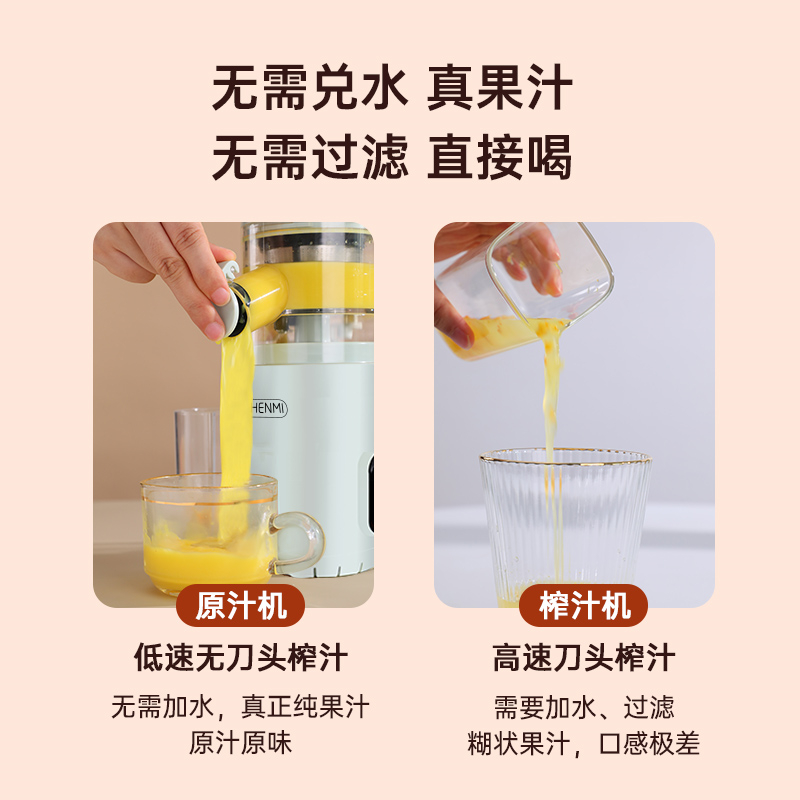 无需兑水 真果汁
无需过滤 直接喝

HENMI

原汁机
低速无刀头榨汁
无需加水，真正纯果汁
原汁原味

榨汁机
高速刀头榨汁
需要加水、过滤
糊状果汁，口感极差