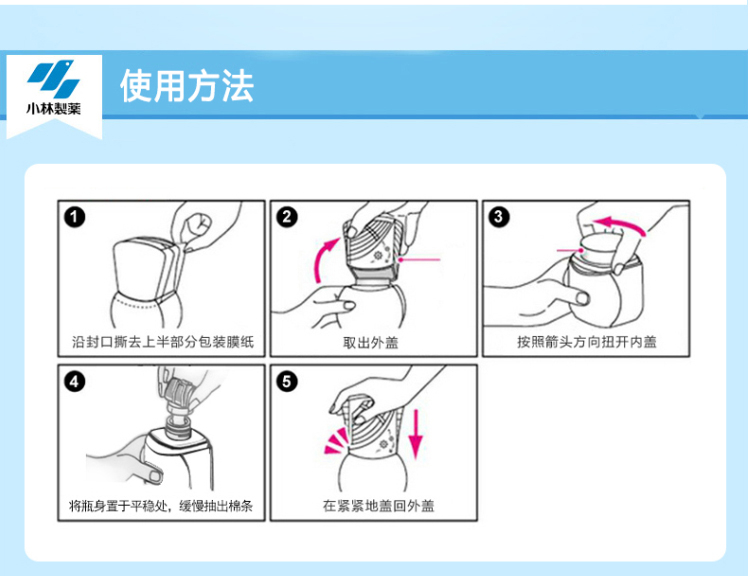 小林製薬

使用方法

1
沿封口撕去上半部分包装膜纸

2
取出外盖

3
按照箭头方向扭开内盖

4
将瓶身置于平稳处，缓慢抽出棉条

5
在紧紧地盖回外盖