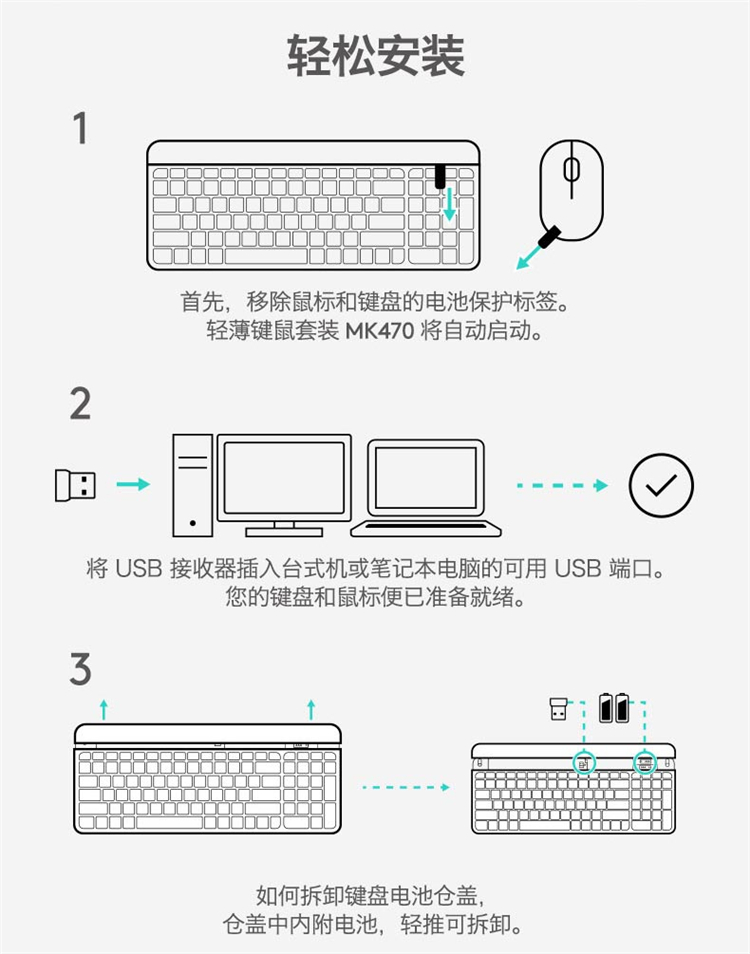 轻松安装

1

首先，移除鼠标和键盘的电池保护标签。
轻薄键鼠套装 MK470 将自动启动。

2

将 USB 接收器插入台式机或笔记本电脑的可用 USB 端口。
您的键盘和鼠标便已准备就绪。

3

如何拆卸键盘电池仓盖，
仓盖中内附电池，轻推可拆卸。